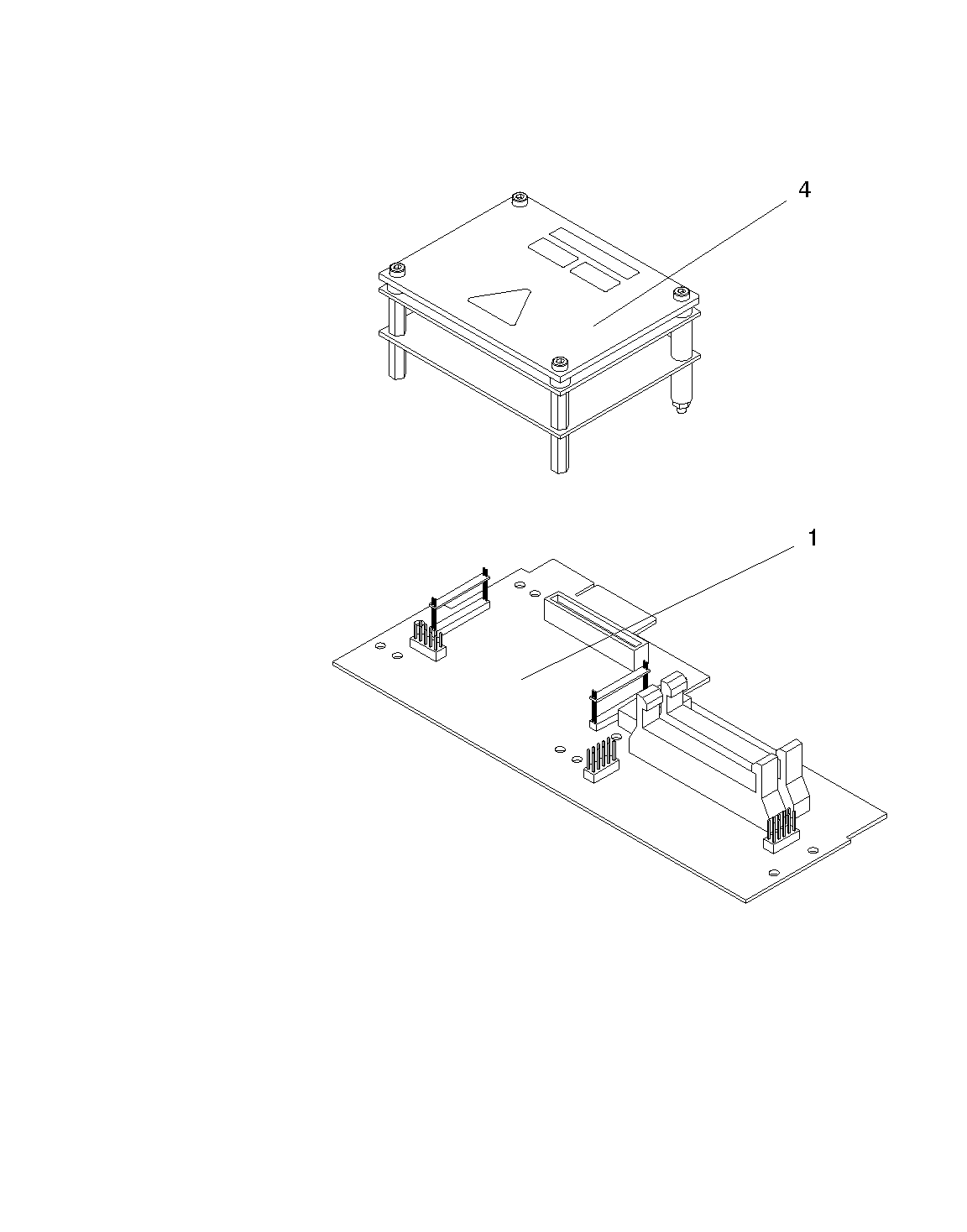 4

1