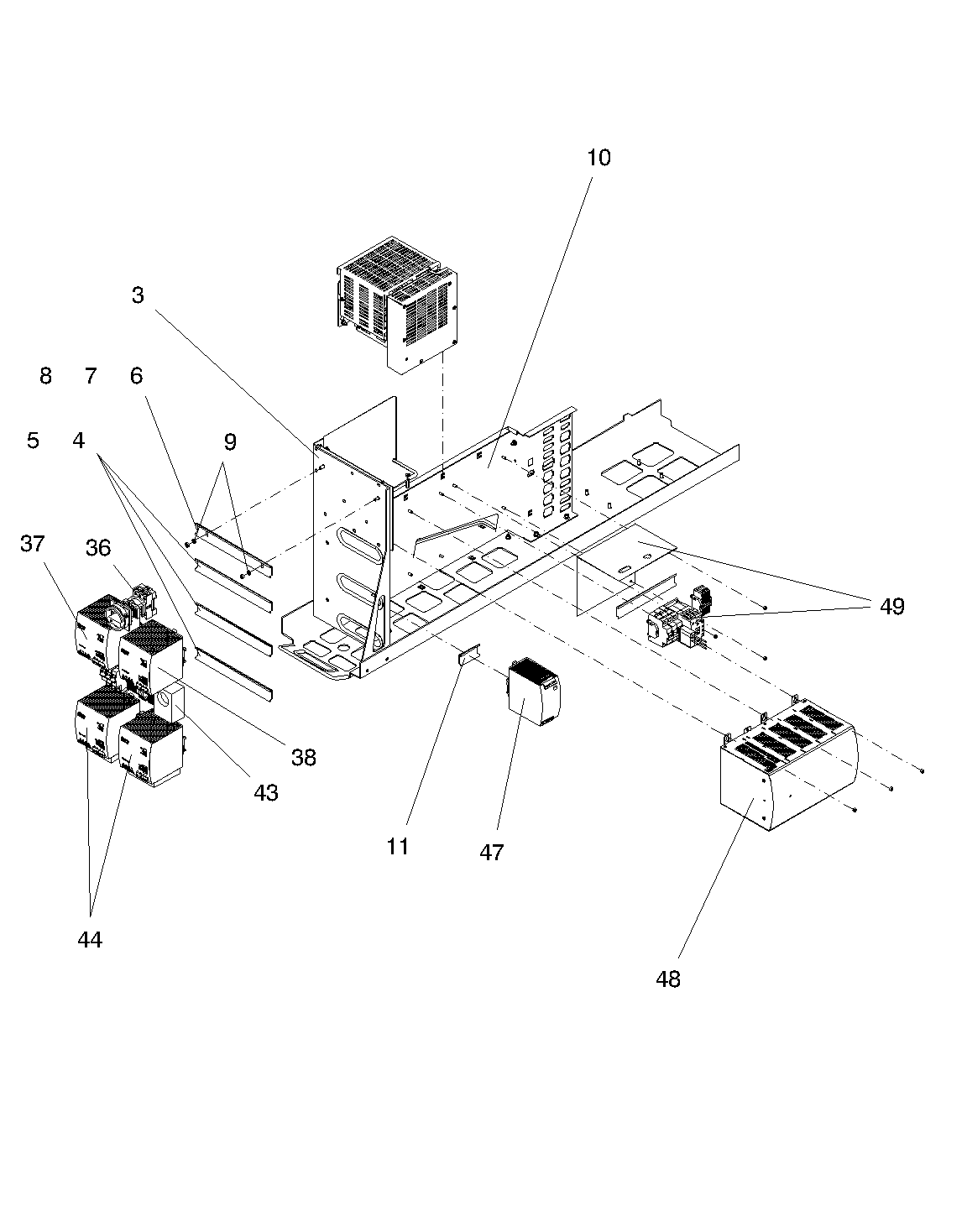 10

3

8 7 6

5 4

9

37 36

49

38

43

11

47

44

48