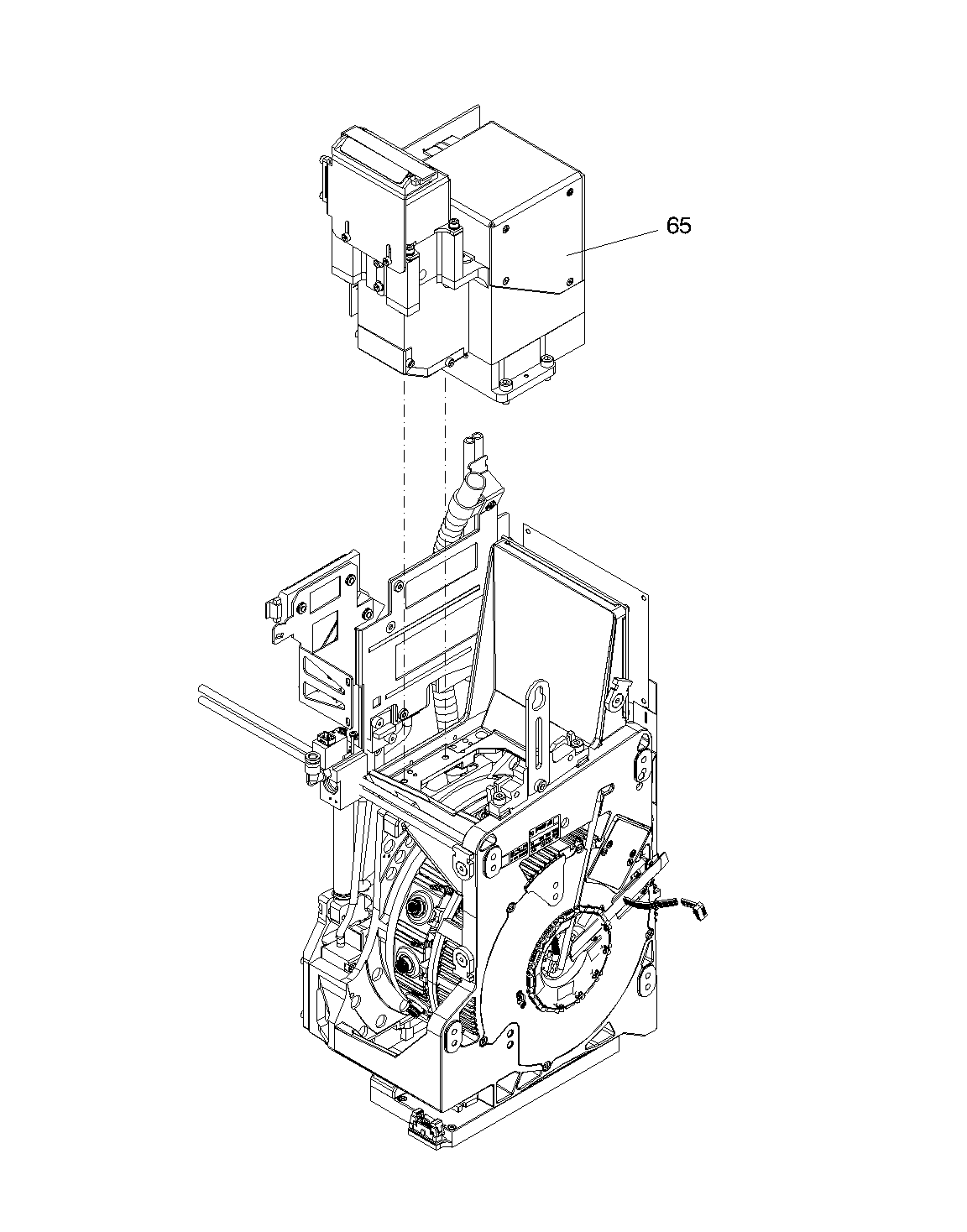 65