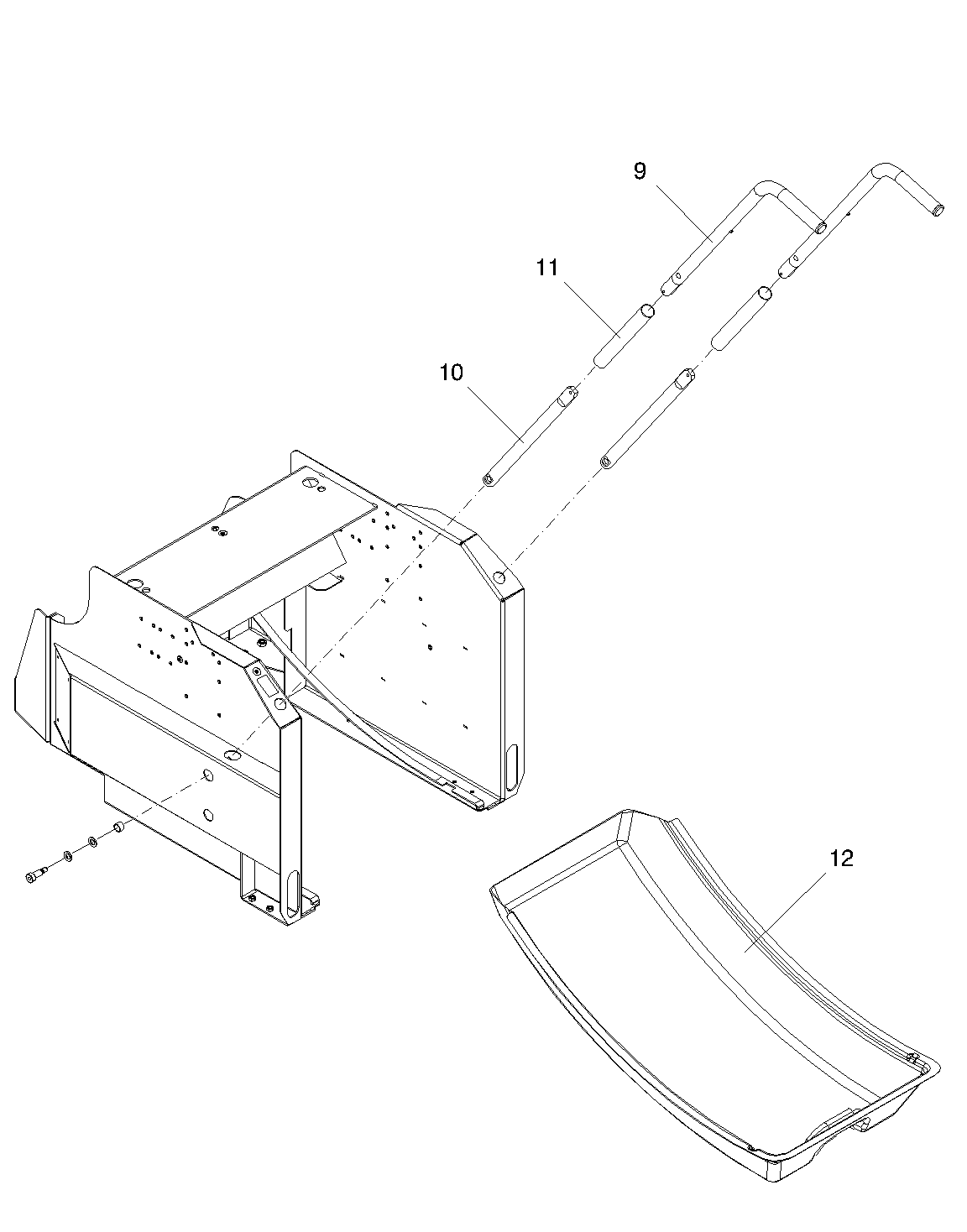 9
11
10
12