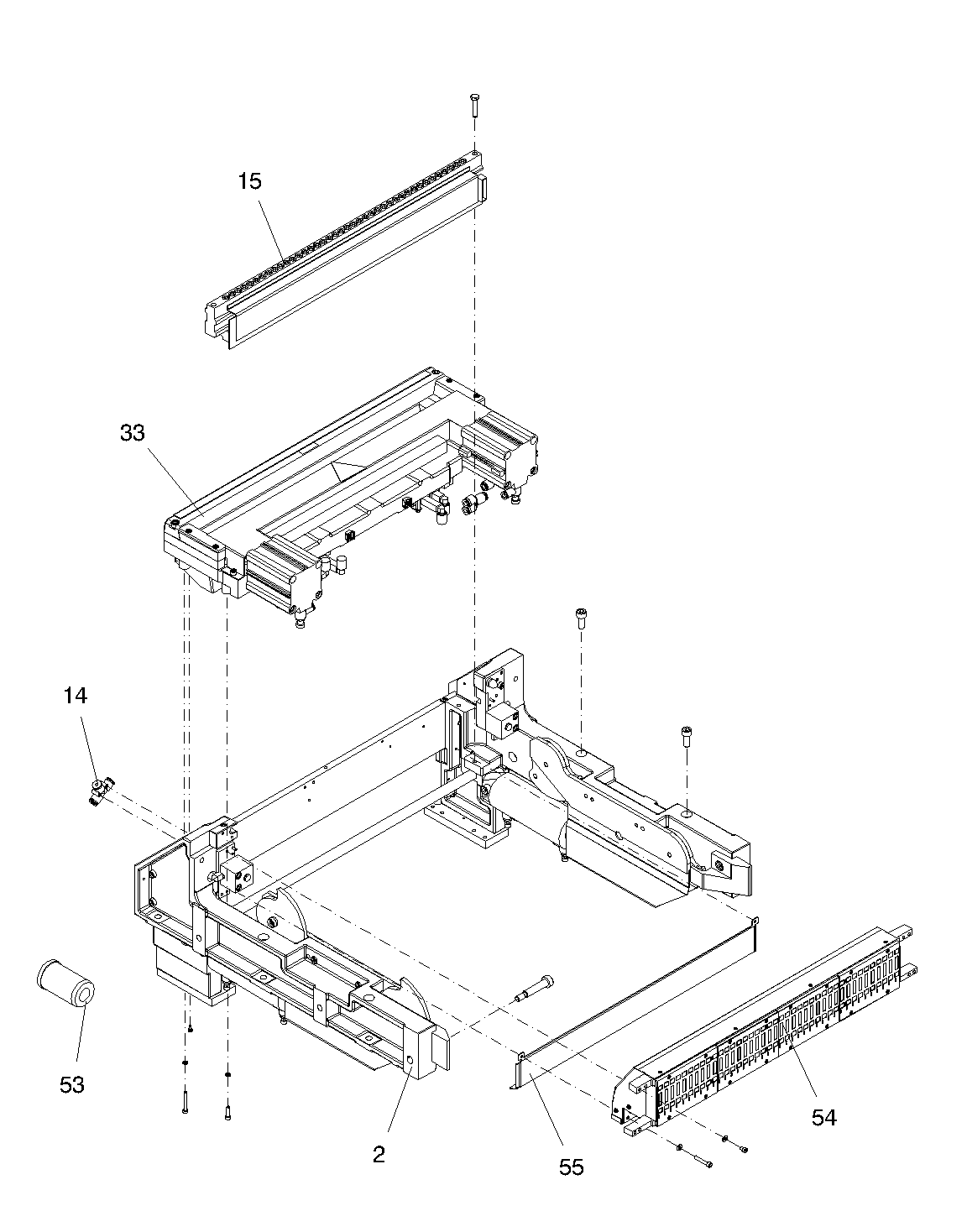 15

33

14

53

2

55

54