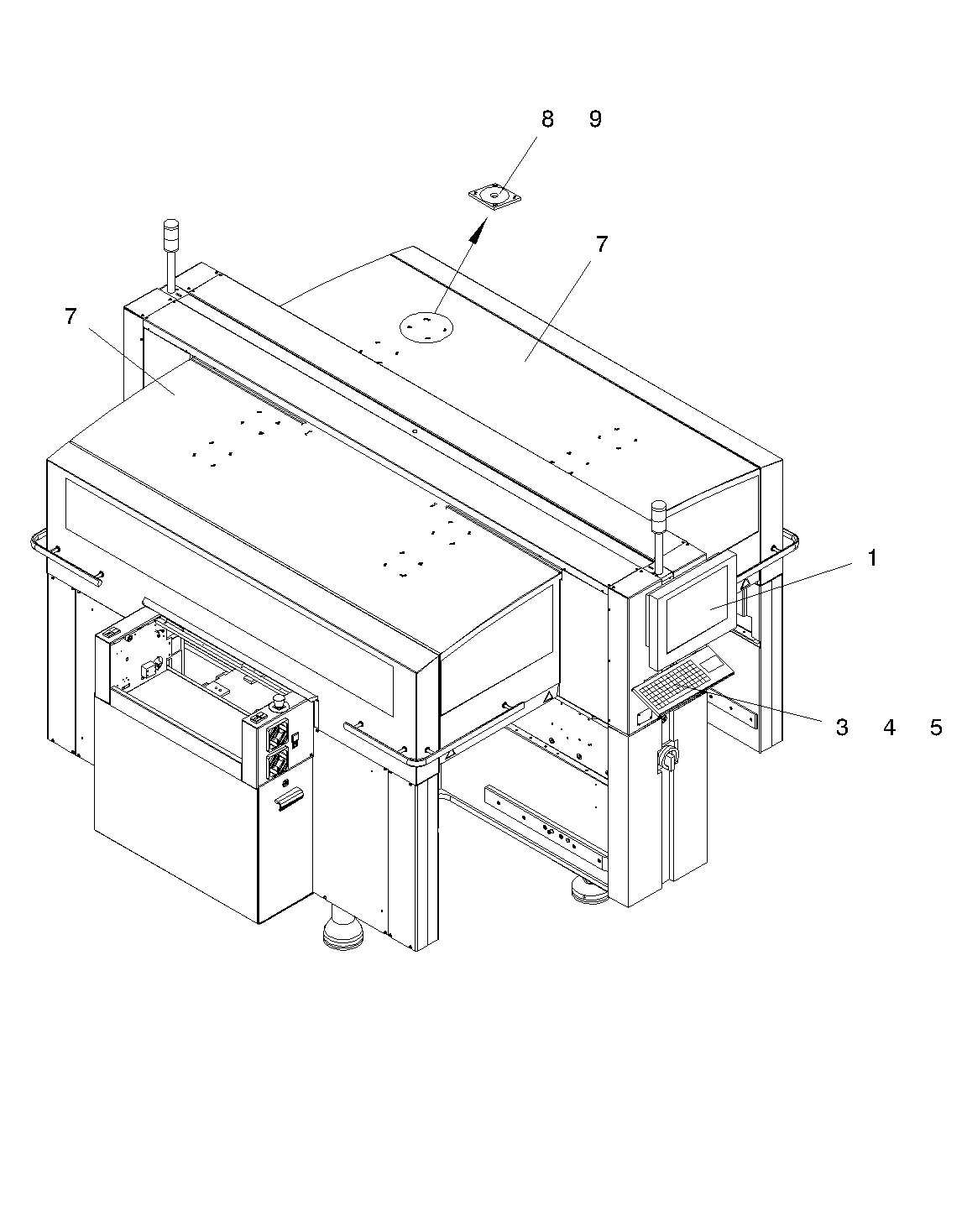 8 9

7

7

1

3 4 5