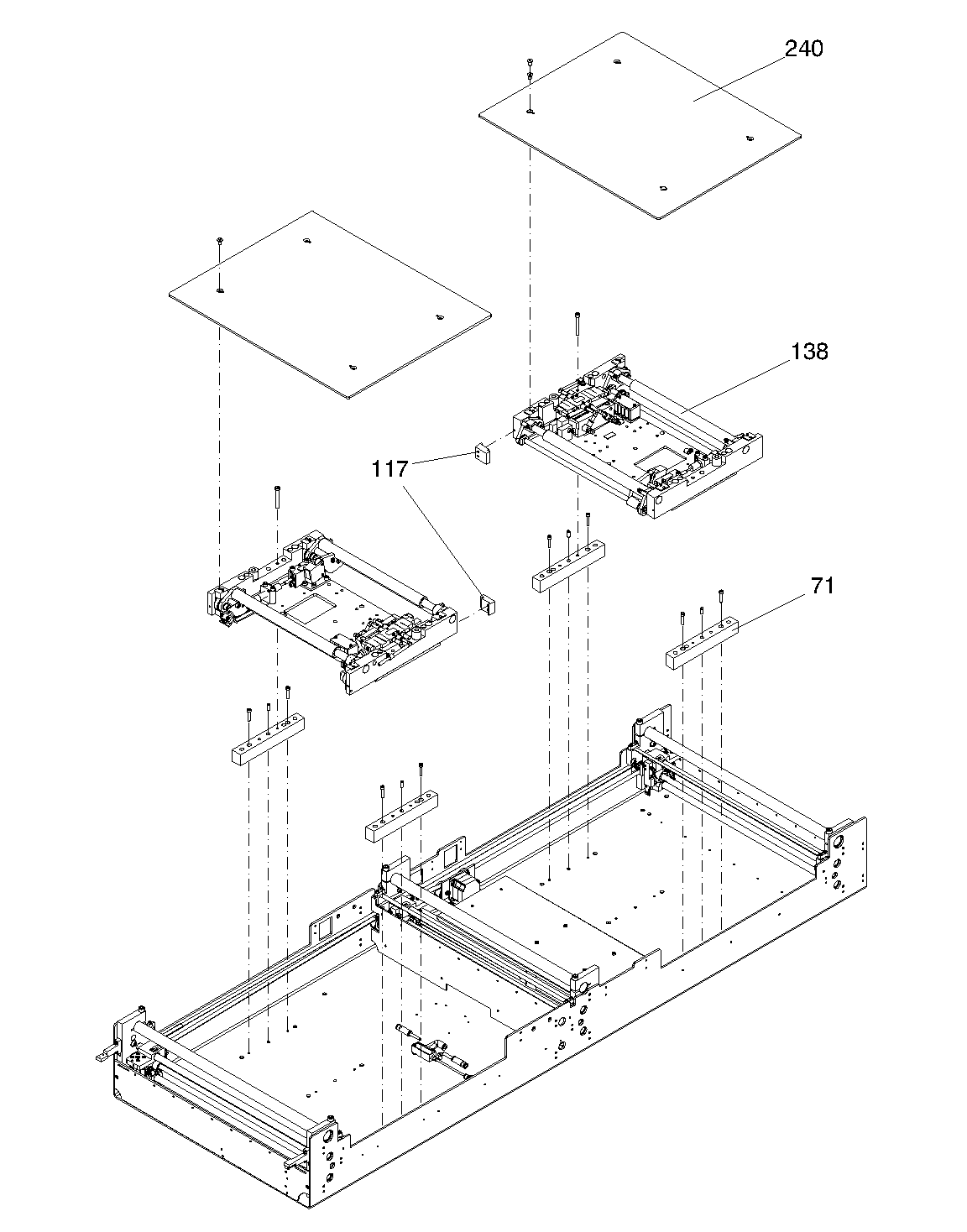 240

138

117

71