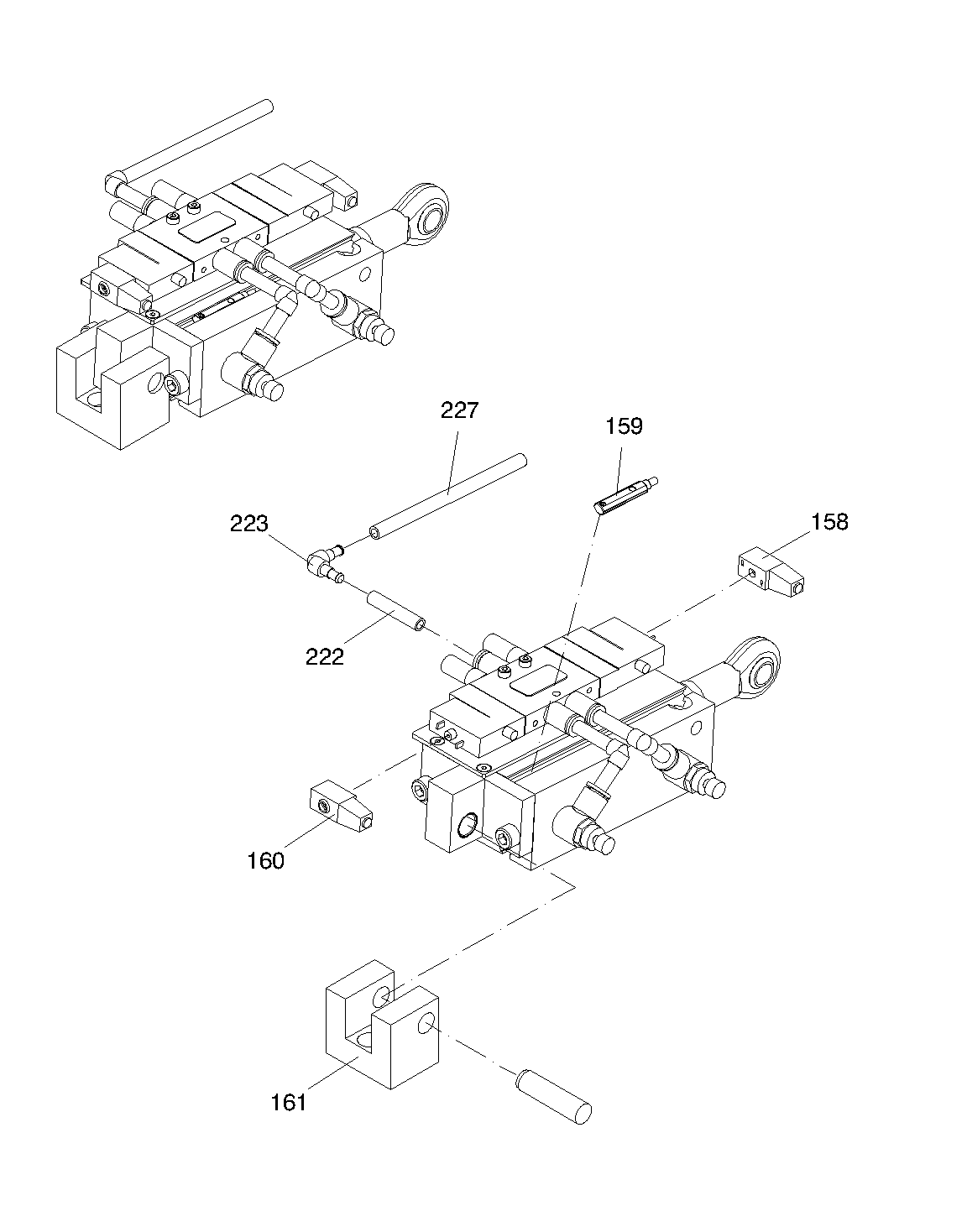 227
159
223
158
222
160
161