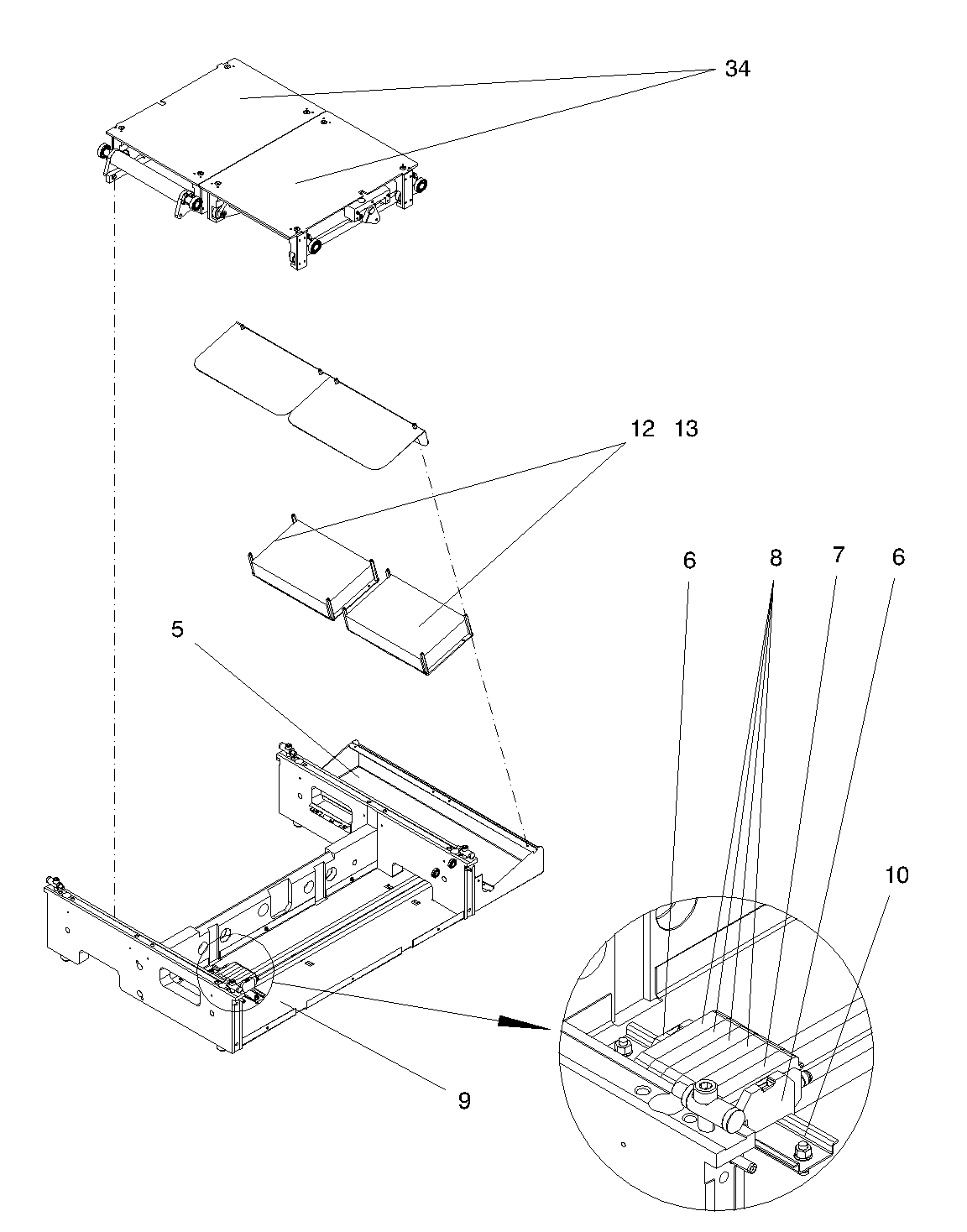 34

12 13

6 8 7 6

5

10

9