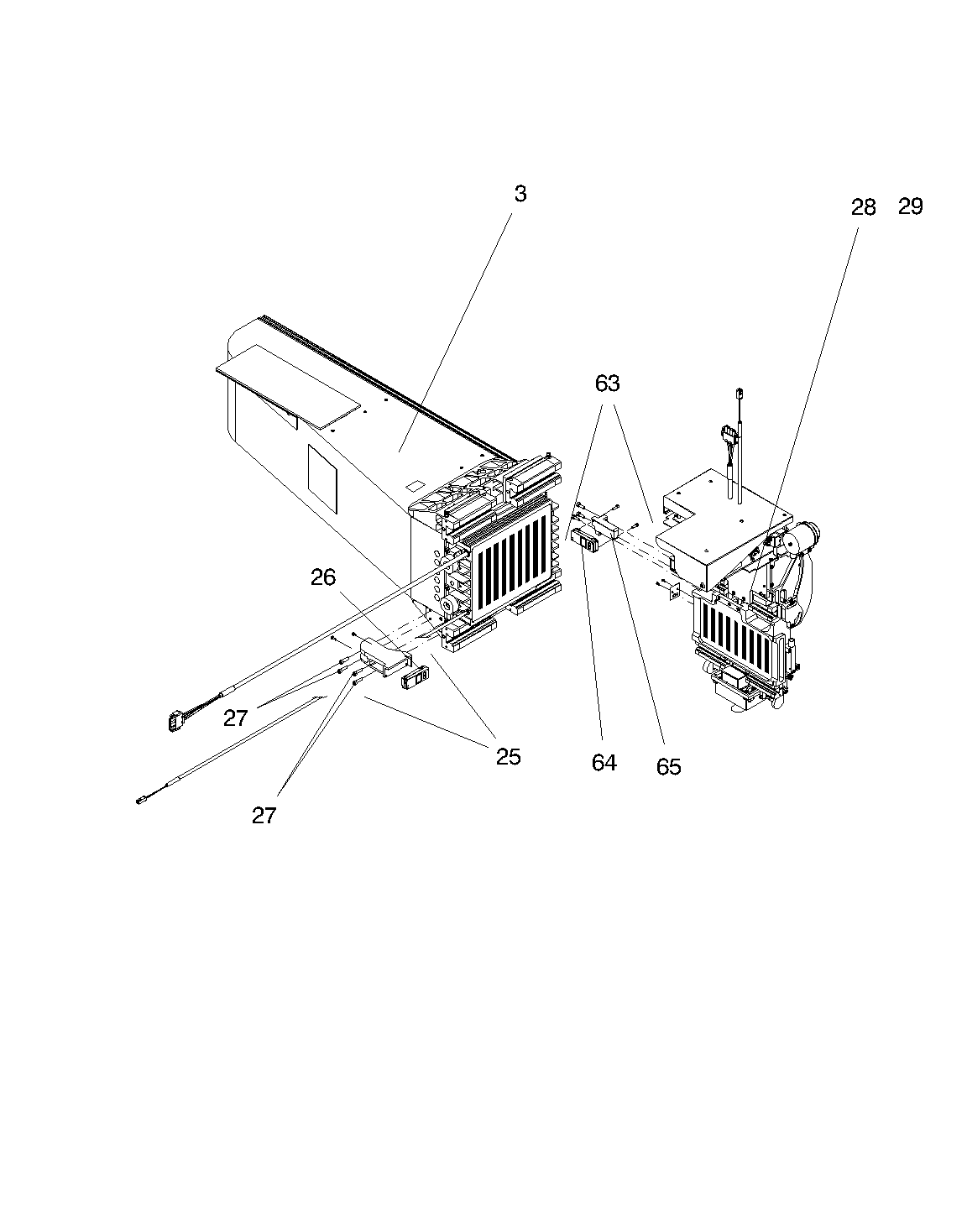 3

28 29

63

26

27

25

64

65

27