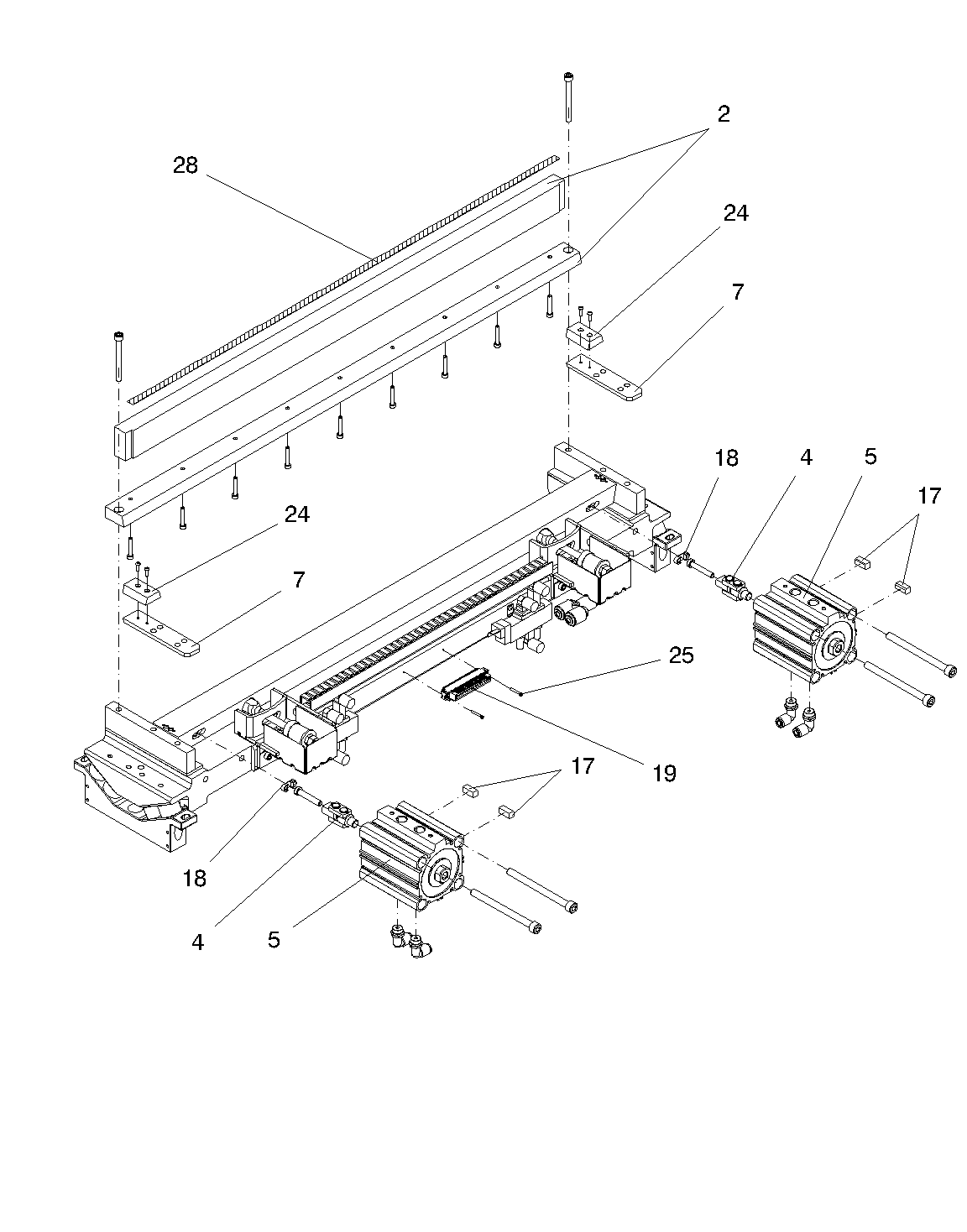 2
28
24
7
18
4
5
17
24
7
25
19
17
18
4
5