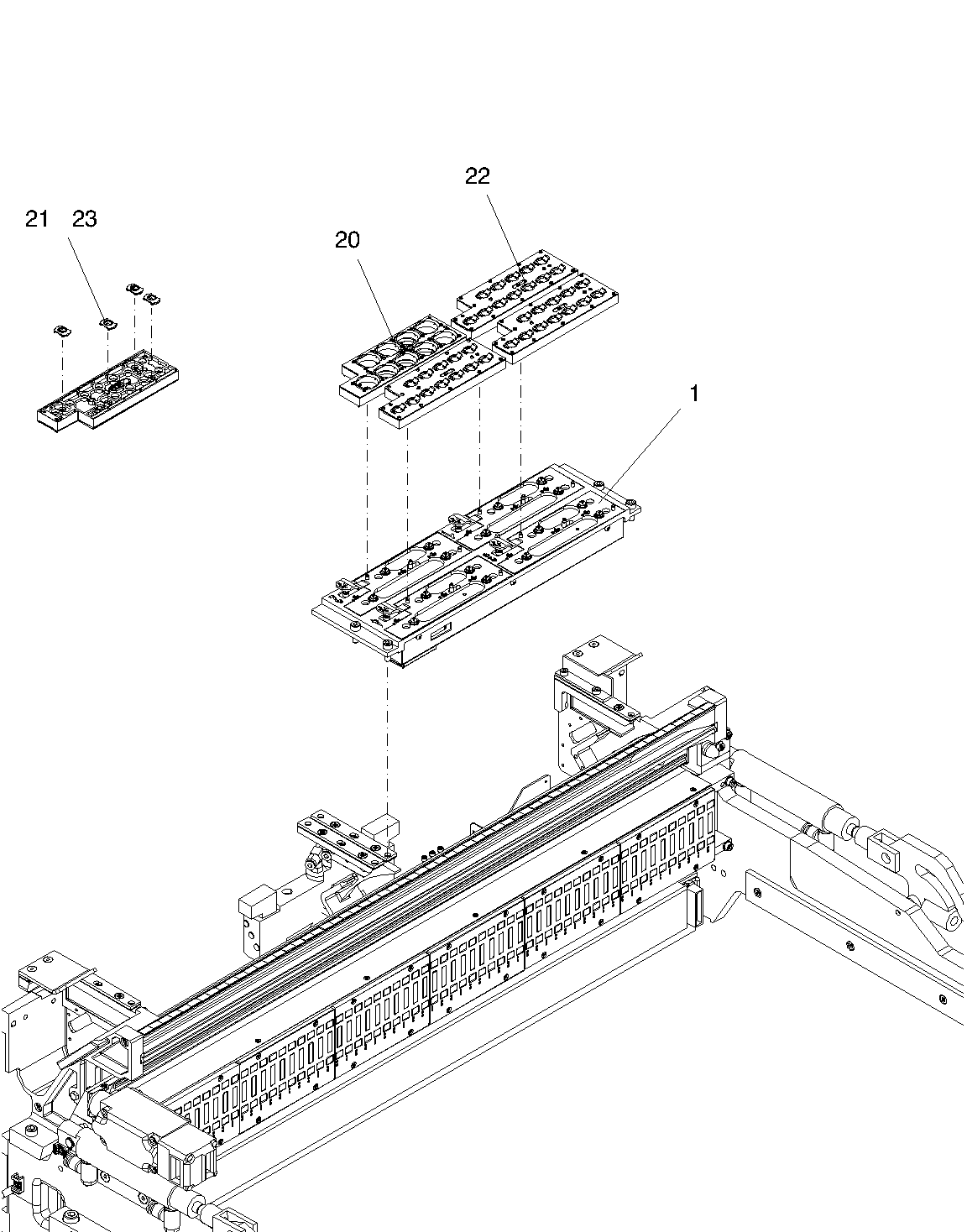 22

21 23

20

1