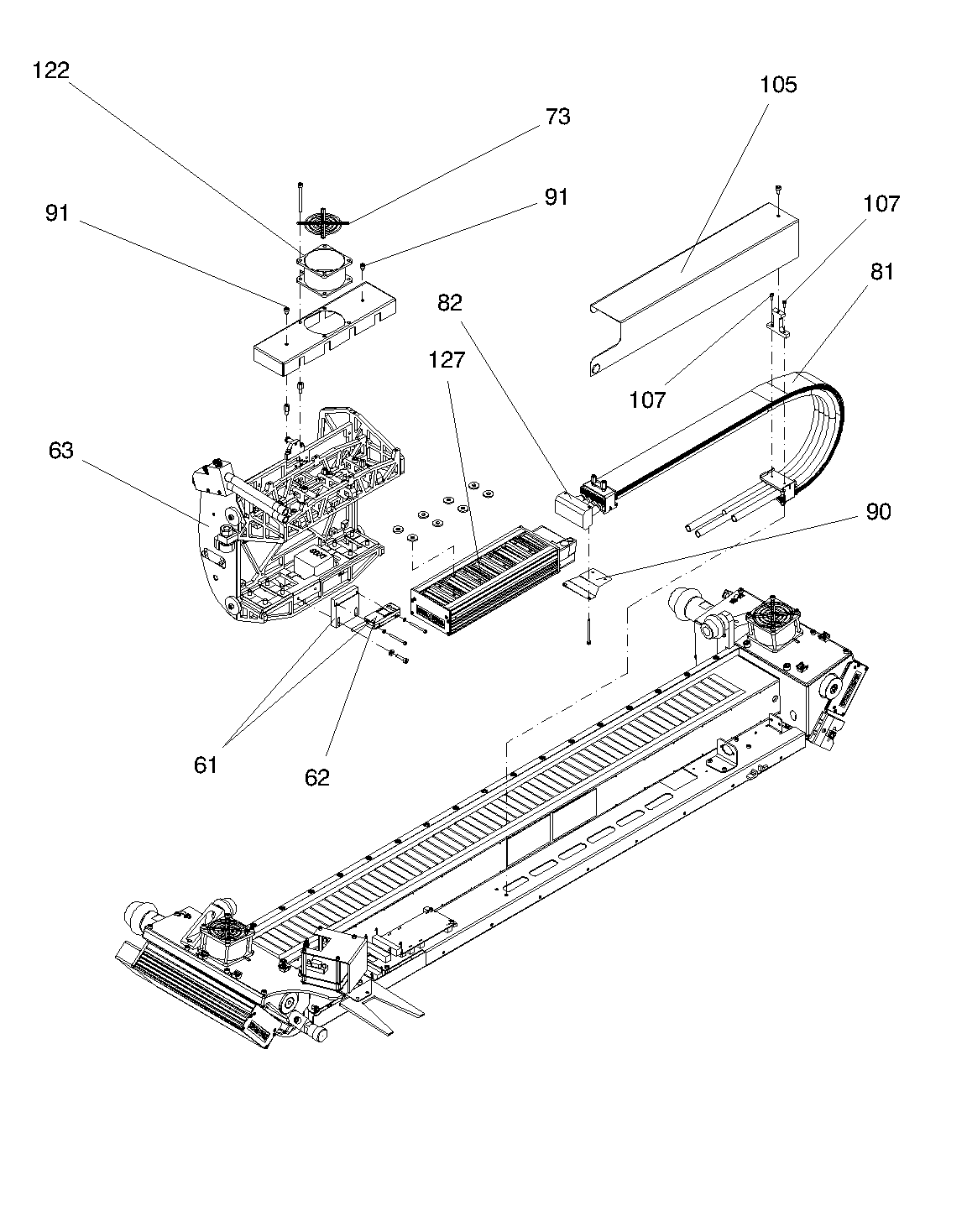 122
105
73
91
91
107
81
82
127
107
63
90
61
62