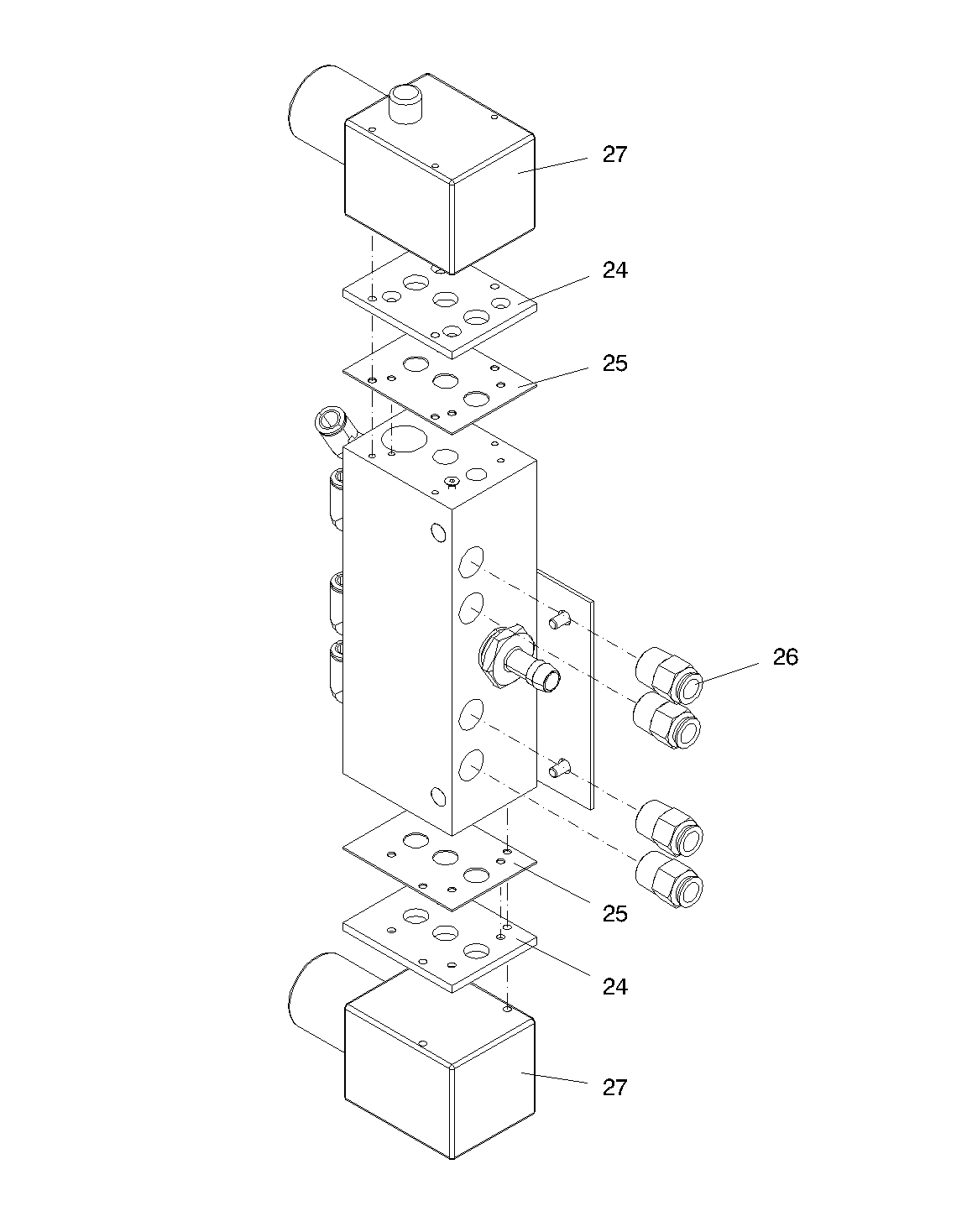 27
24
25
26
25
24
27