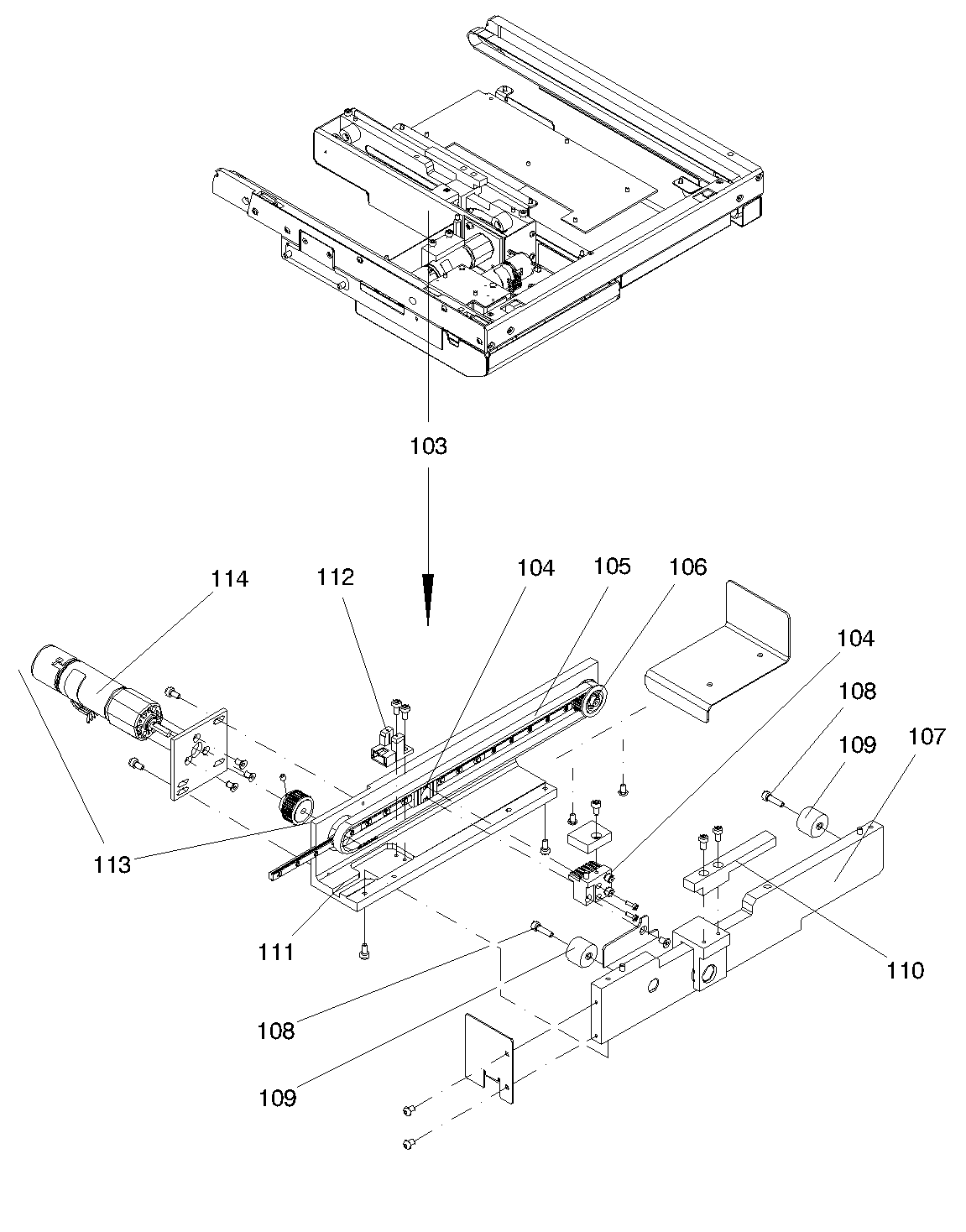 103

114
112
104
105
106
104
108
109
107
113
111
110
108
109