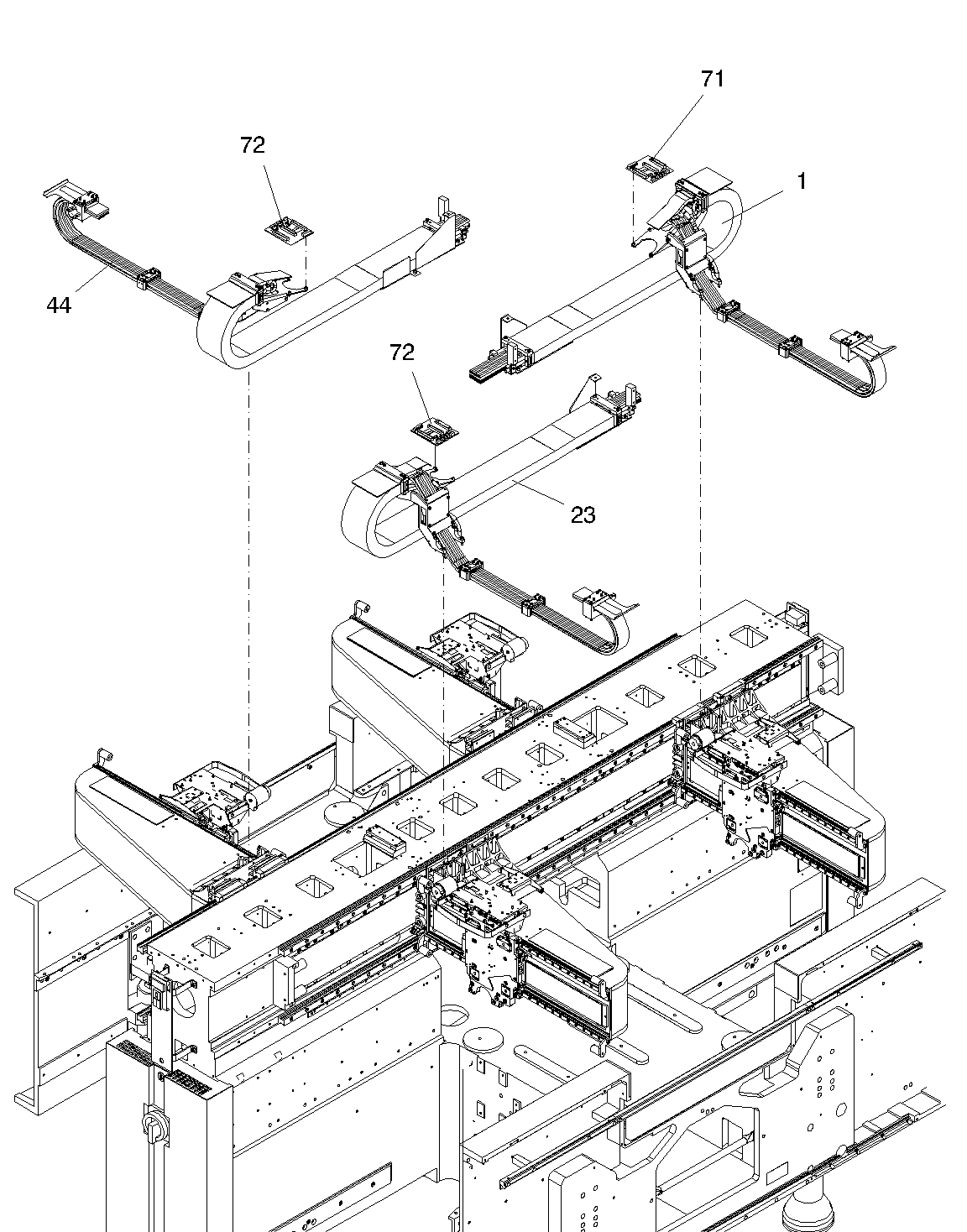 71

72

1

44

72

23