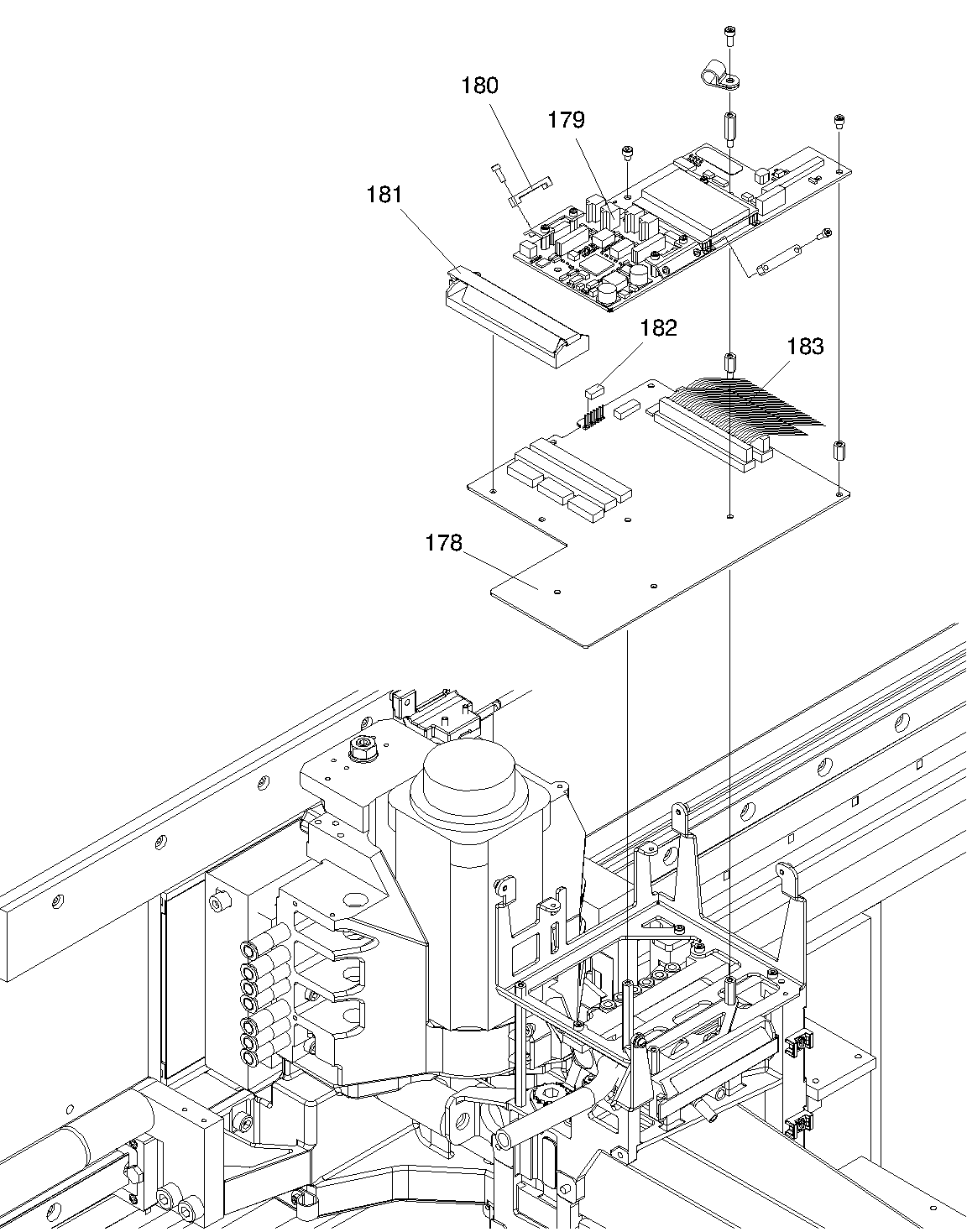 180
179
181
182
183
178