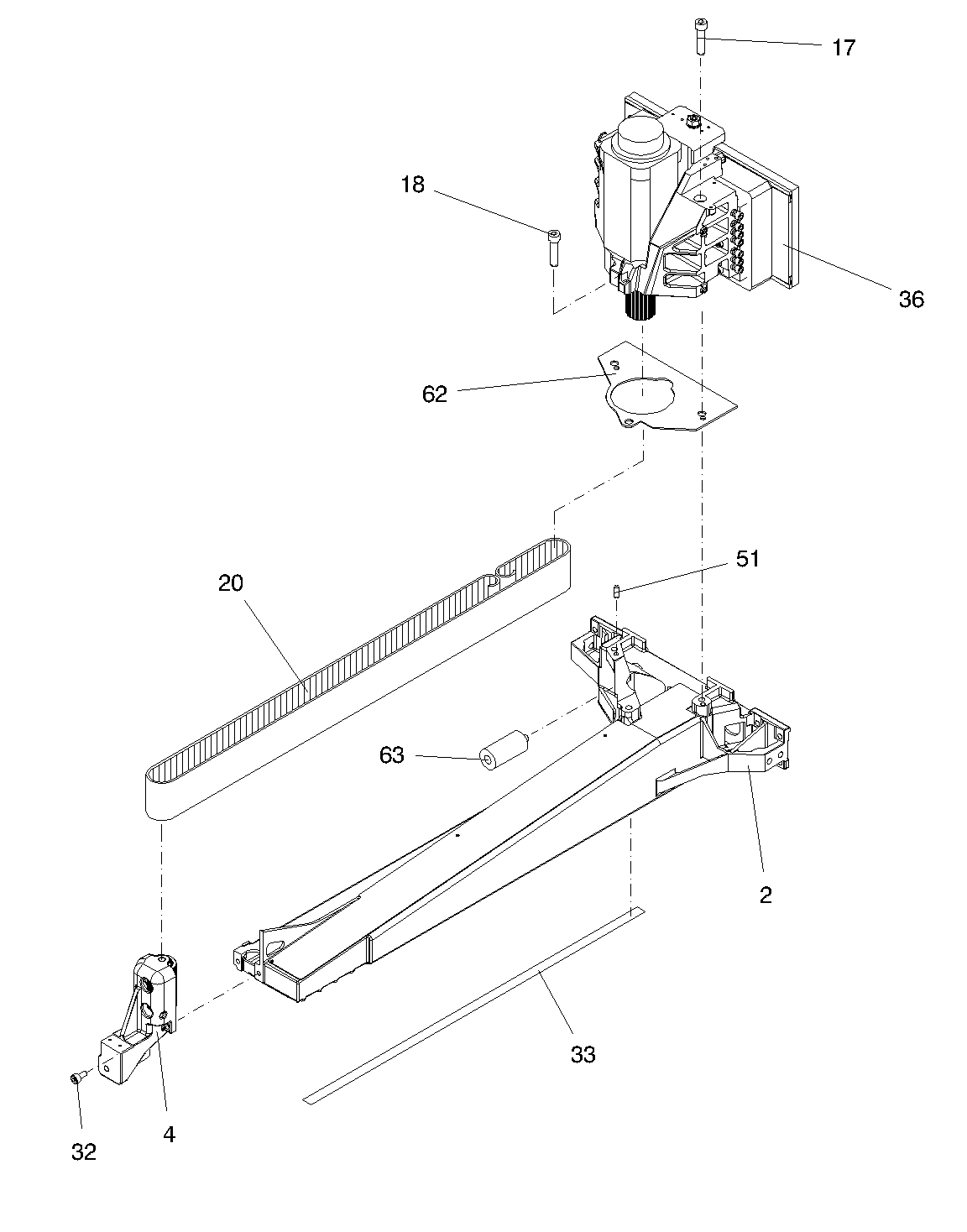 17
18
36
62
51
20
63
2
33
4
32