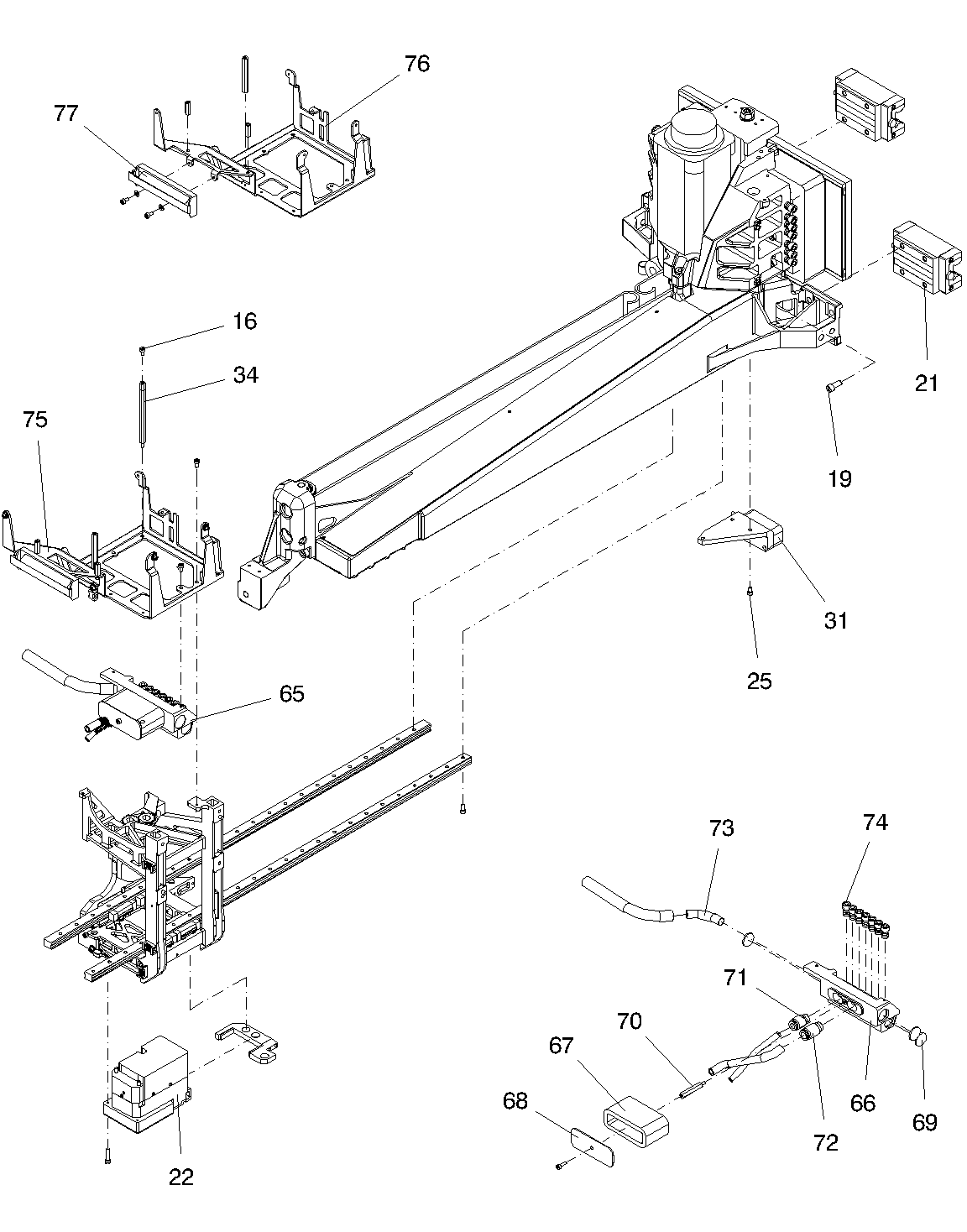 76
77
16
34
75
21
19
31
25
65
73
74
71
70
67
68
66
69
72
22