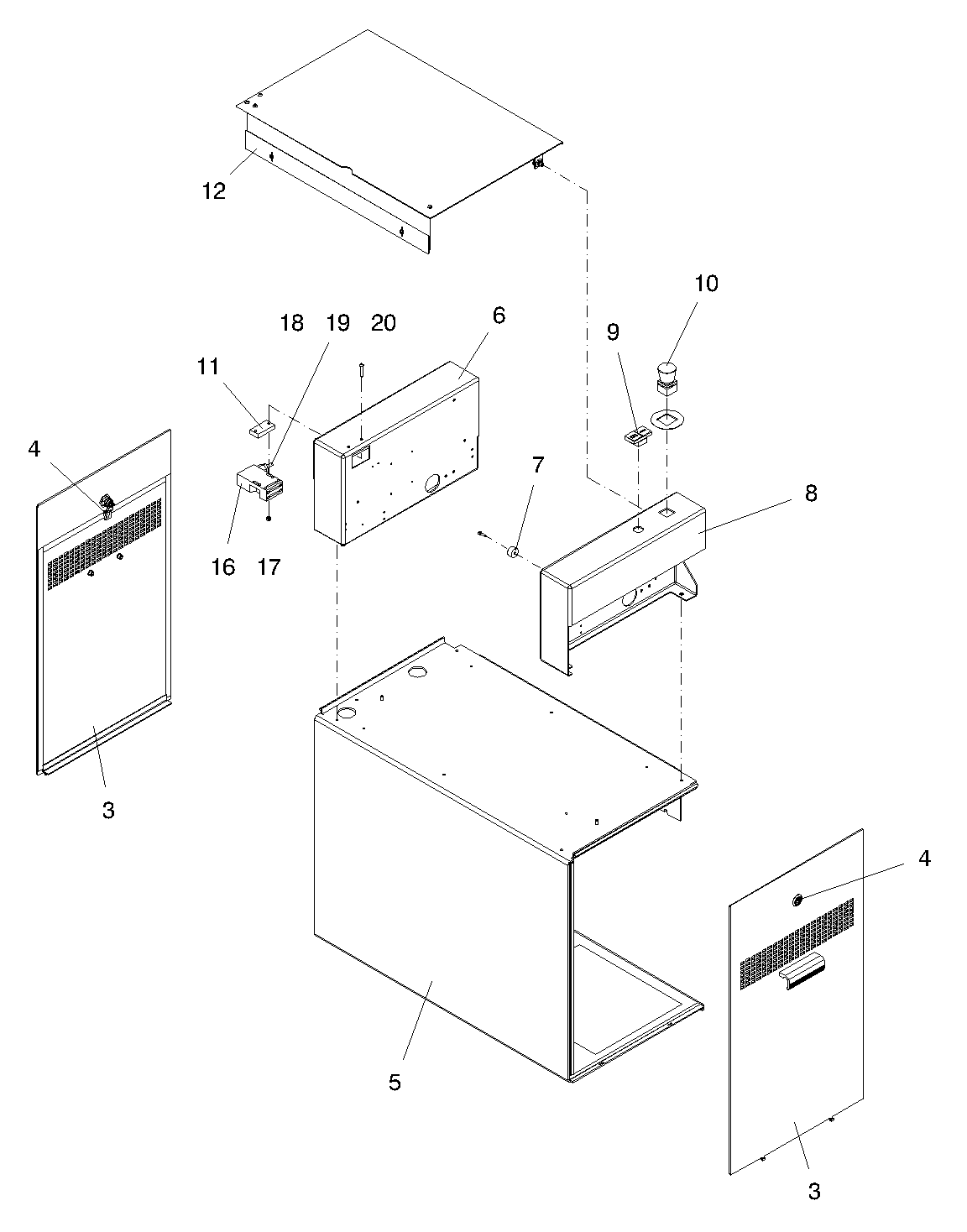 12

10

18 19 20

6

9

11

4

7

8

16 17

3

4

5

3