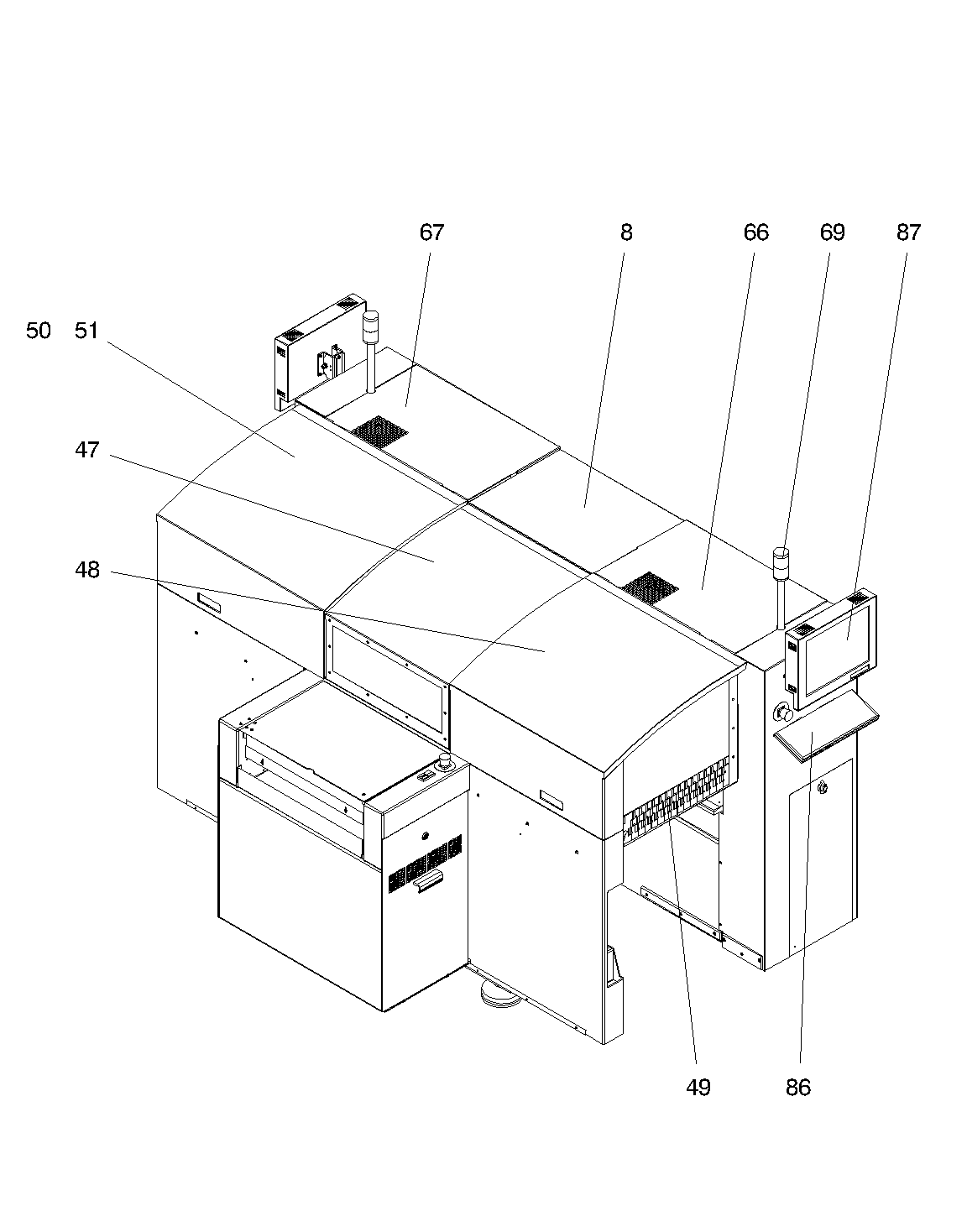 67
8
66
69
87
50
51
47
48
49
86