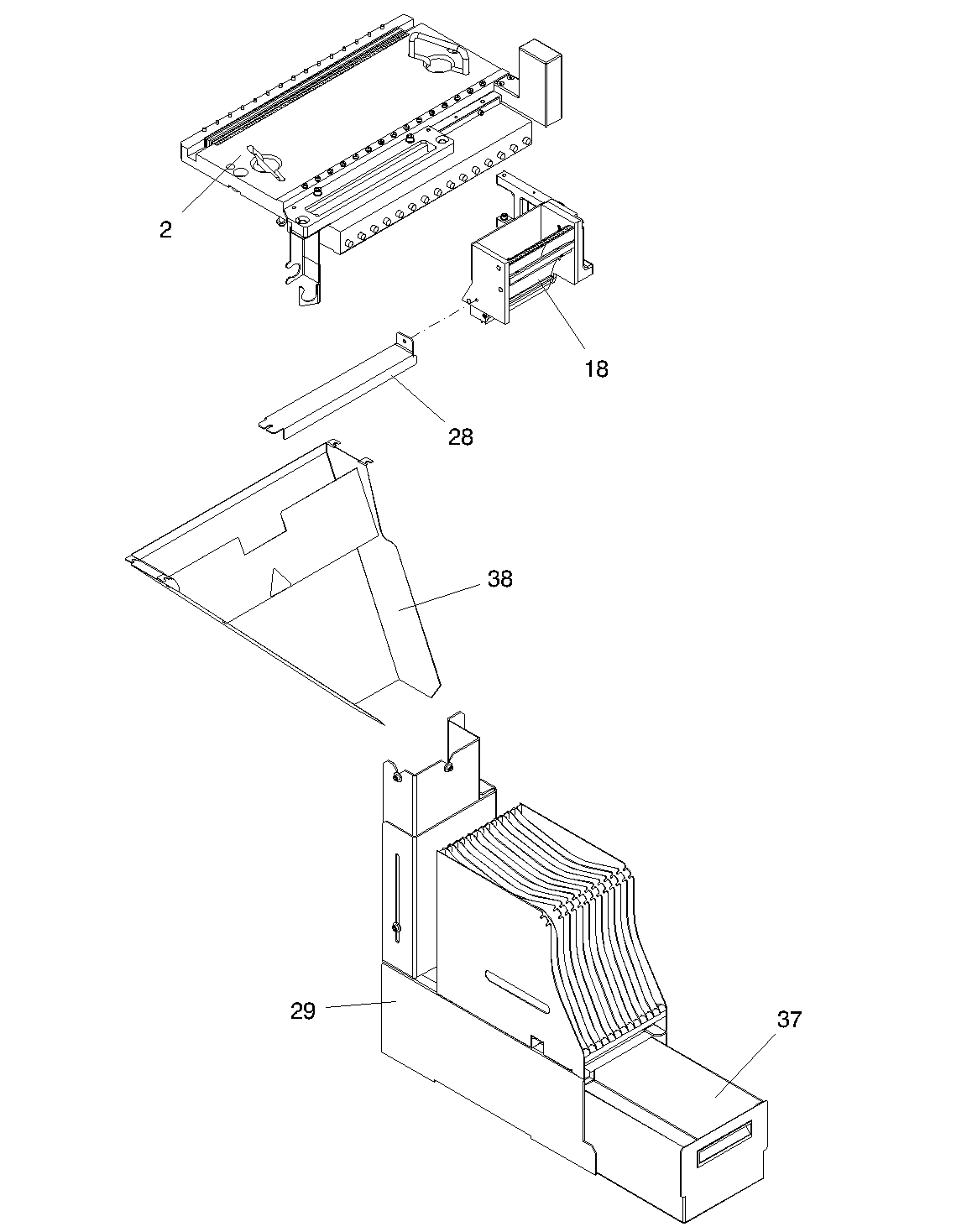 2

18

28

38

29

37