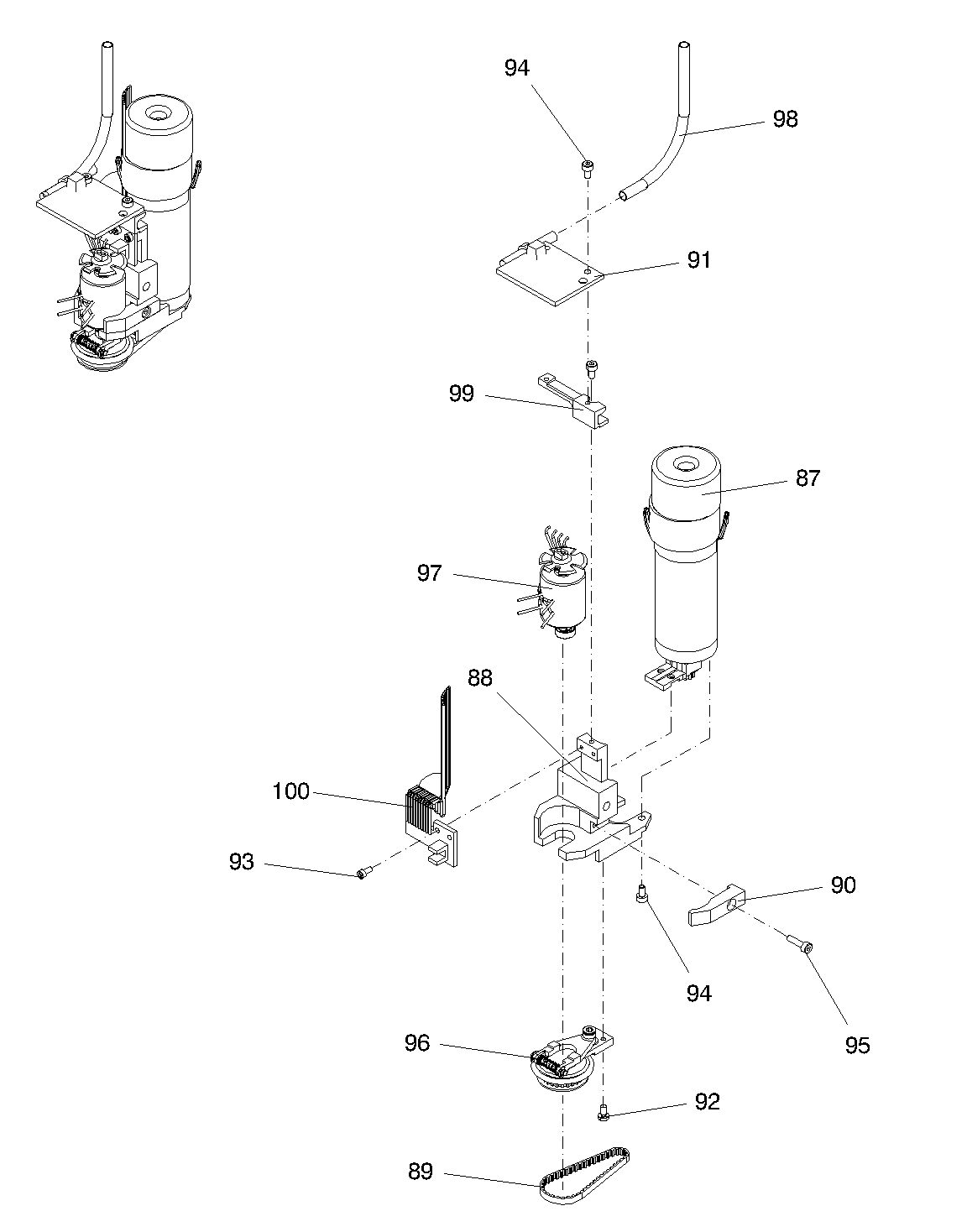 94
98
91
99
87
97
88
100
93
90
94
95
96
92
89