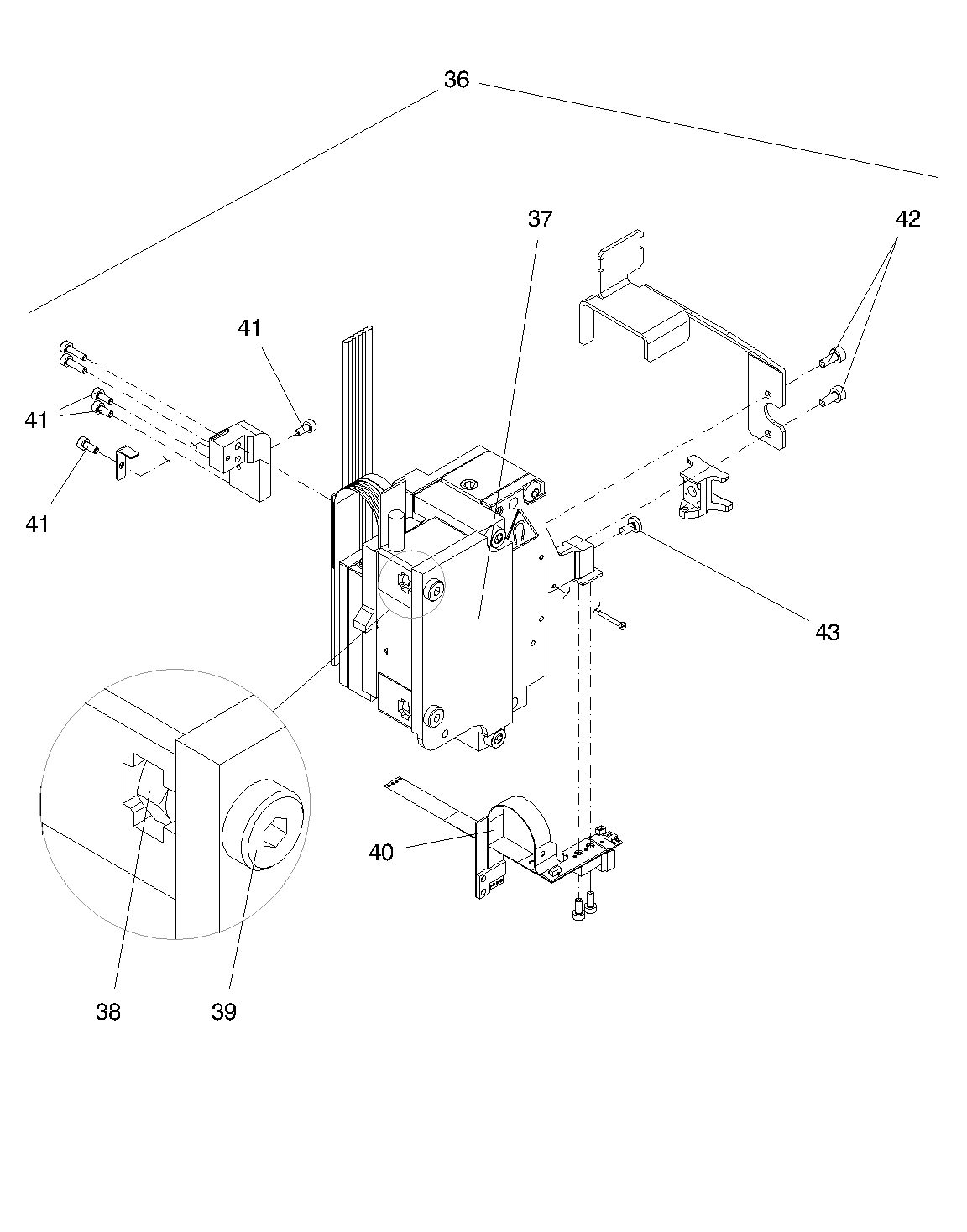 36

37

42

41

41

41

43

40

38

39