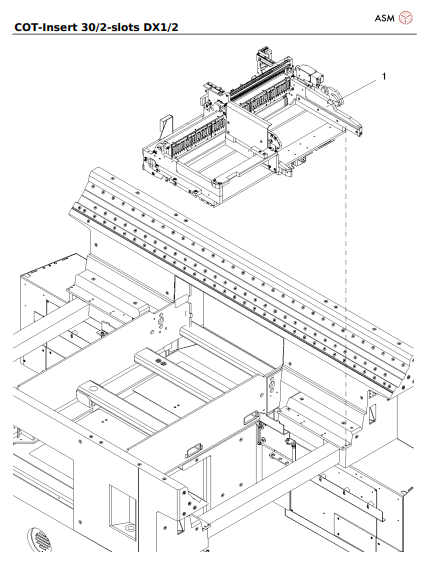 ASM

COT-Insert 30/2-slots DX1/2

1