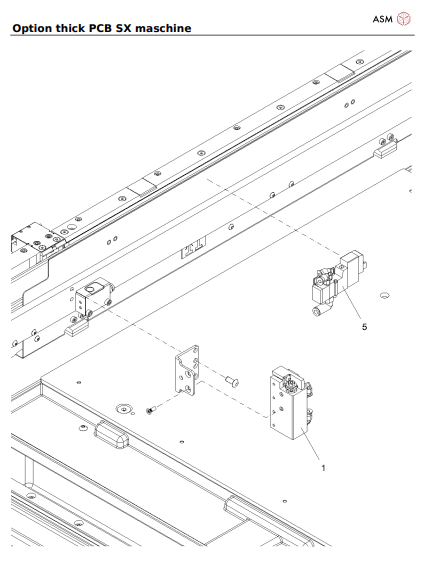 ASM

Option thick PCB SX maschine

5

1