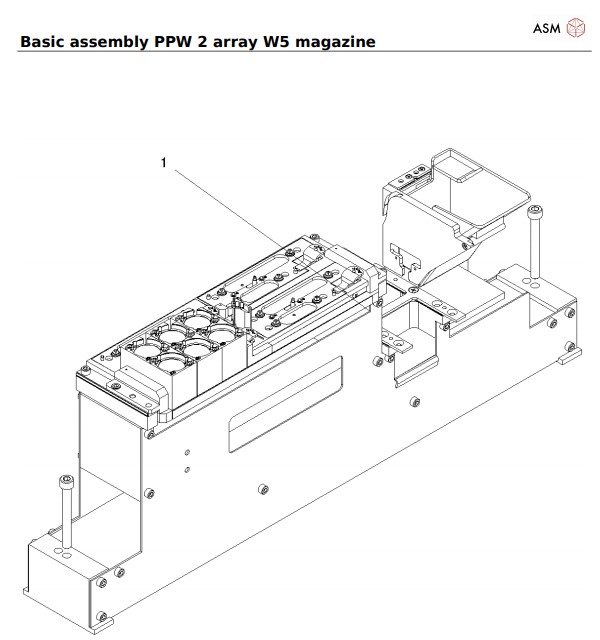 ASM
Basic assembly PPW 2 array W5 magazine

1