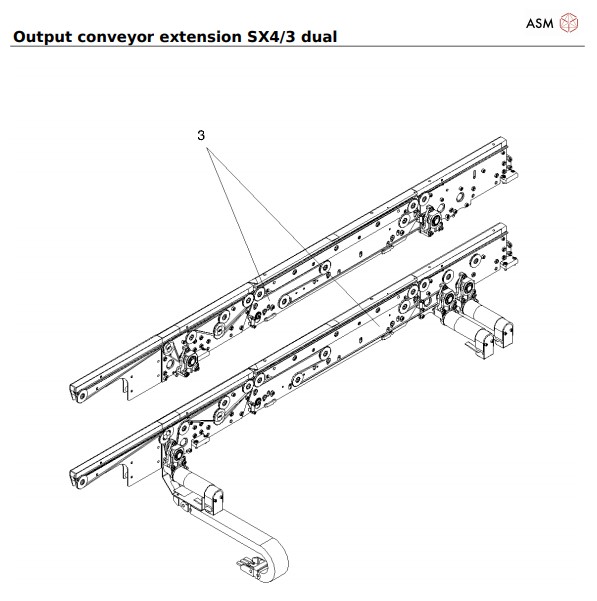 ASM

Output conveyor extension SX4/3 dual

3