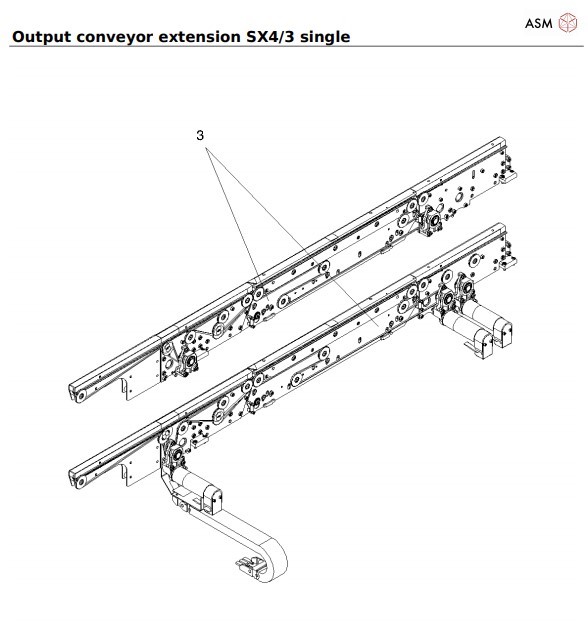 ASM

Output conveyor extension SX4/3 single

3