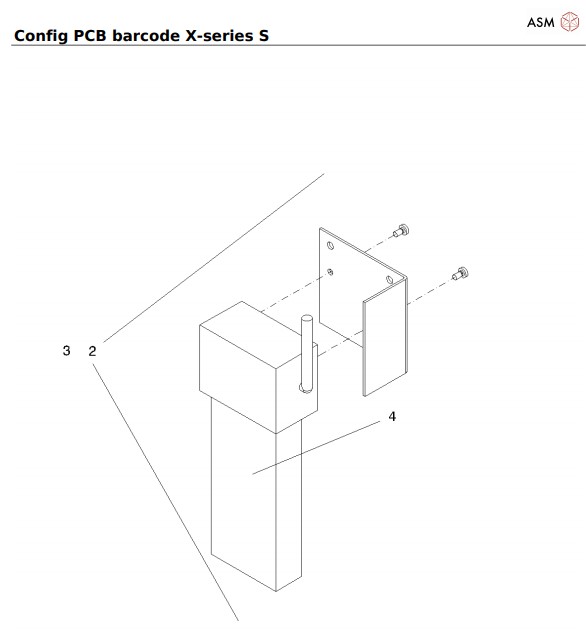 ASM

Config PCB barcode X-series S

3 2

4