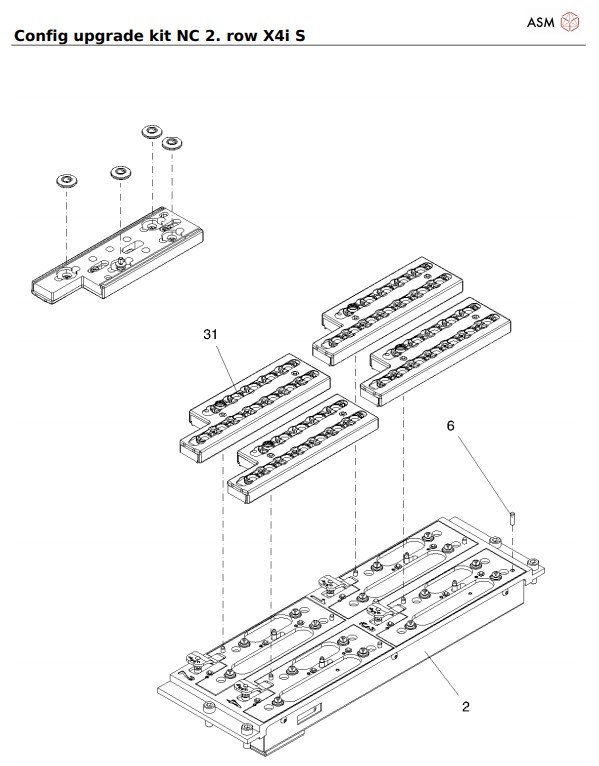 Config upgrade kit NC 2. row X4i S

ASM

31

6

2