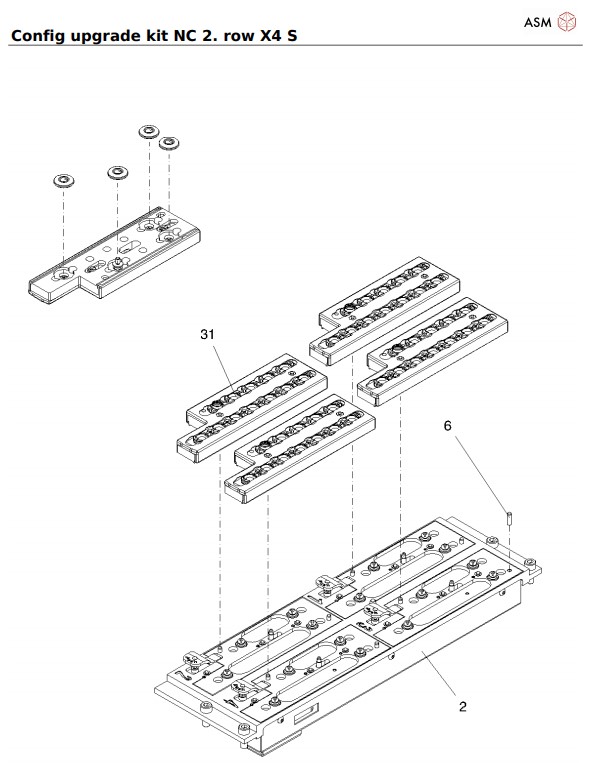 Config upgrade kit NC 2. row X4 S

ASM

31

6

2