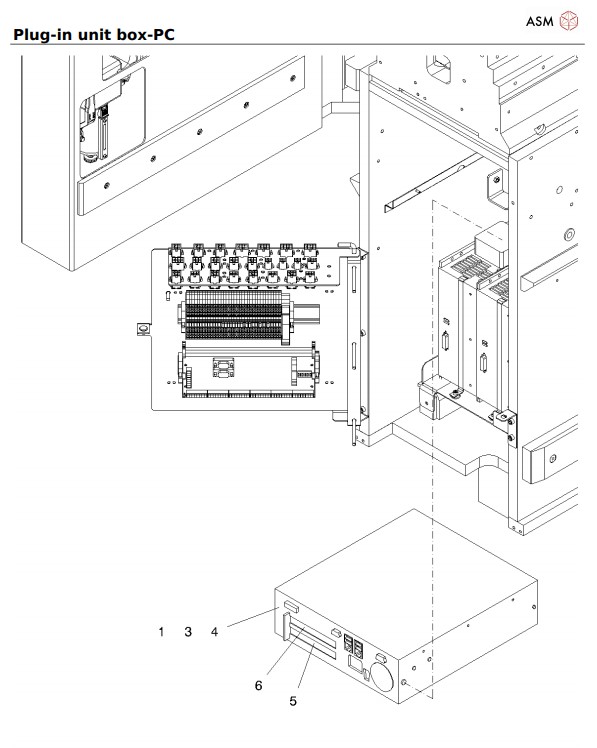 ASM

Plug-in unit box-PC

1 3 4

6

5