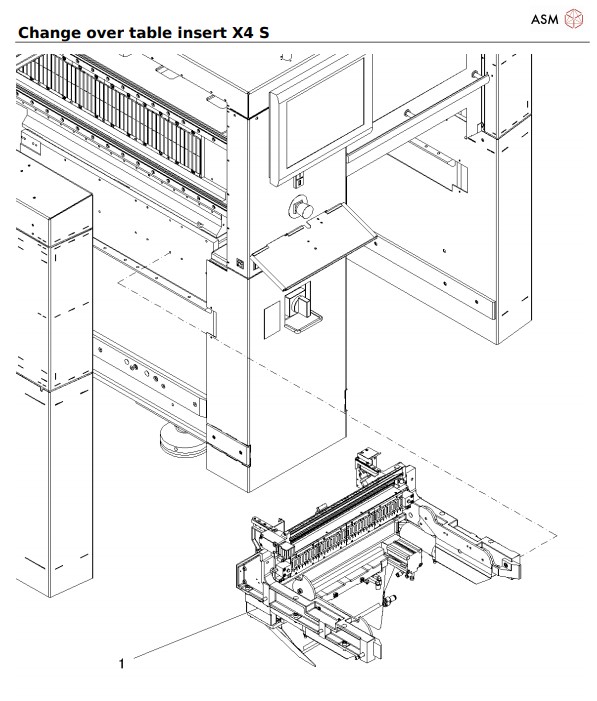 ASM

Change over table insert X4 S

1