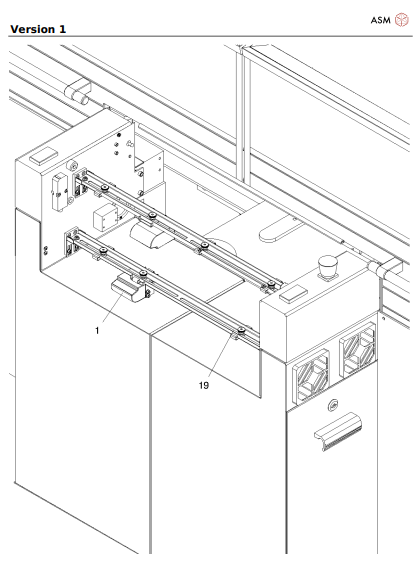 Version 1

ASM

1

19