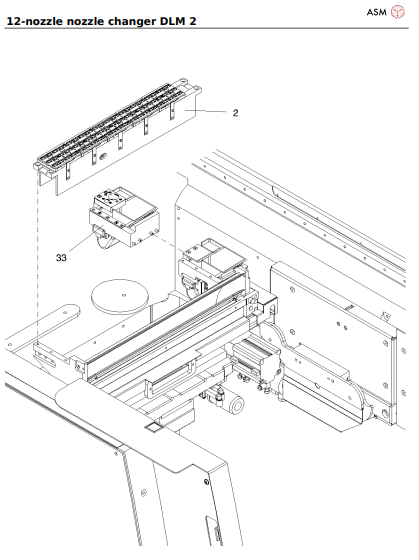 ASM

12-nozzle nozzle changer DLM 2

2

33