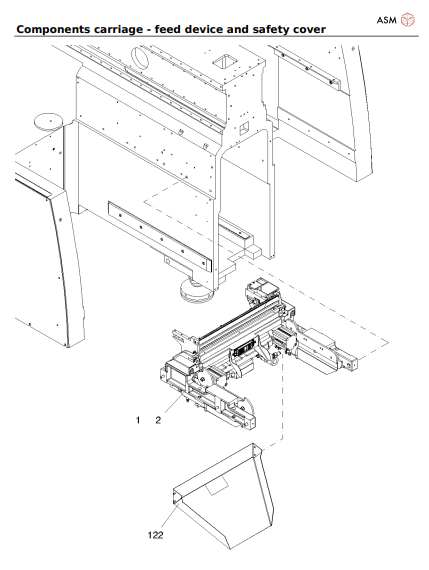 ASM

Components carriage - feed device and safety cover

1 2

122