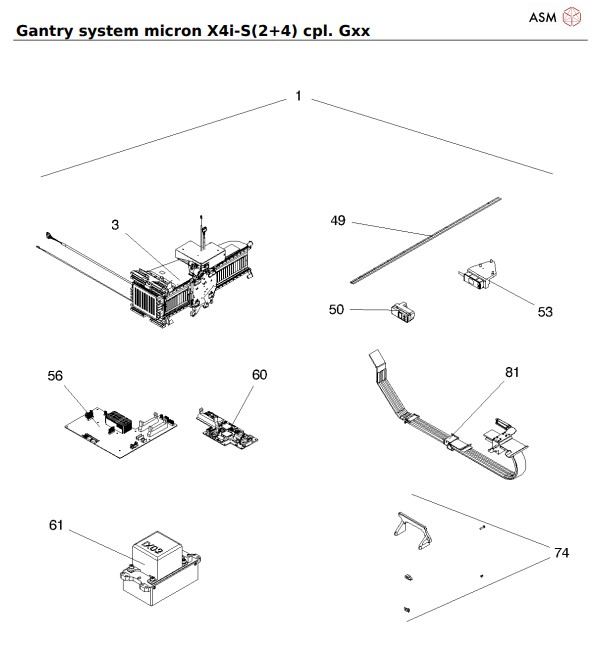 ASM

Gantry system micron X4i-S(2+4) cpl. Gxx

1

3

49

53

50

56

60

81

61

DX02

74