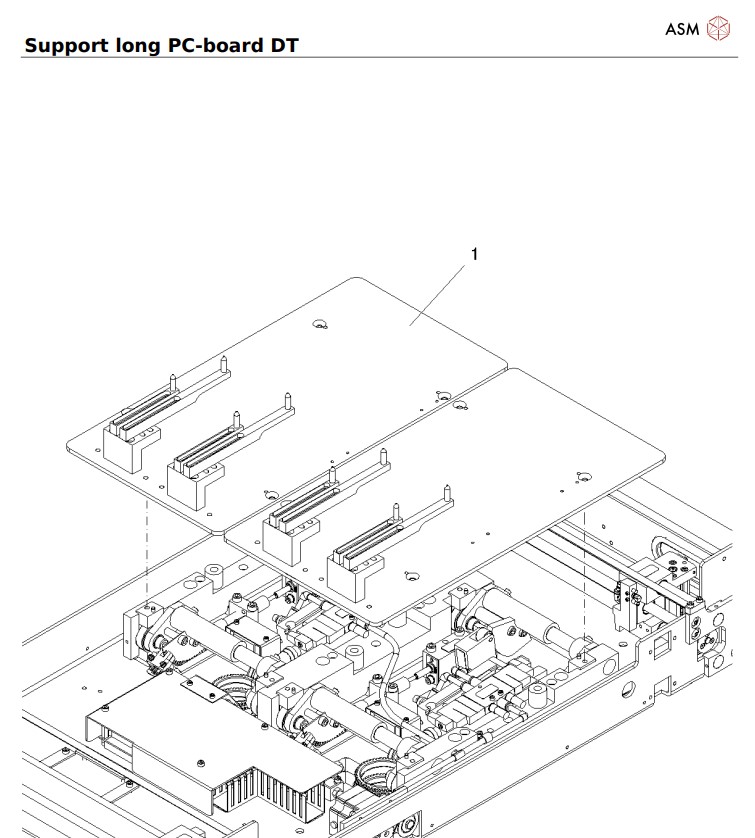 ASM

Support long PC-board DT

1