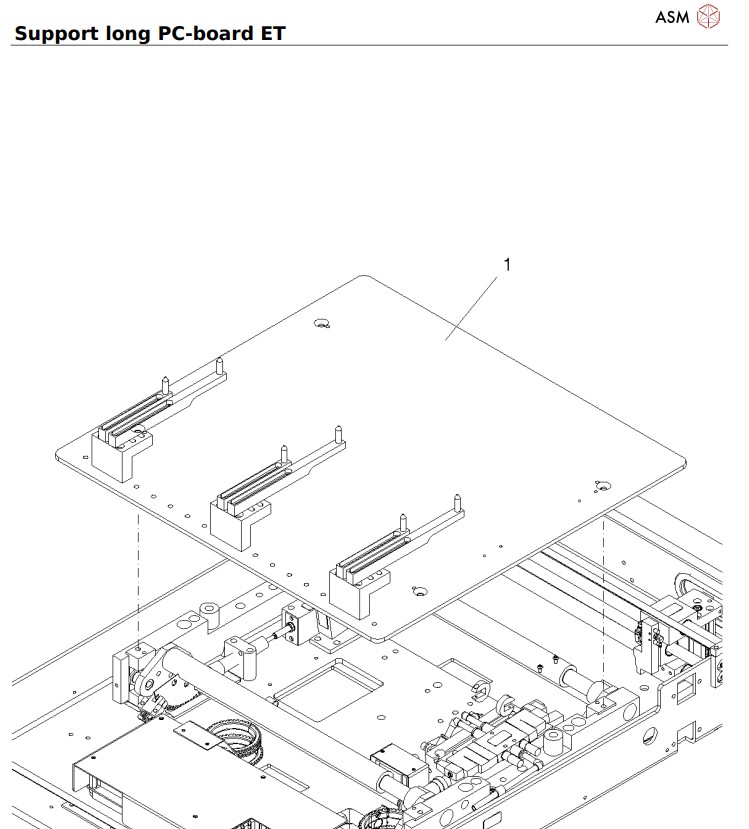 ASM

Support long PC-board ET

1