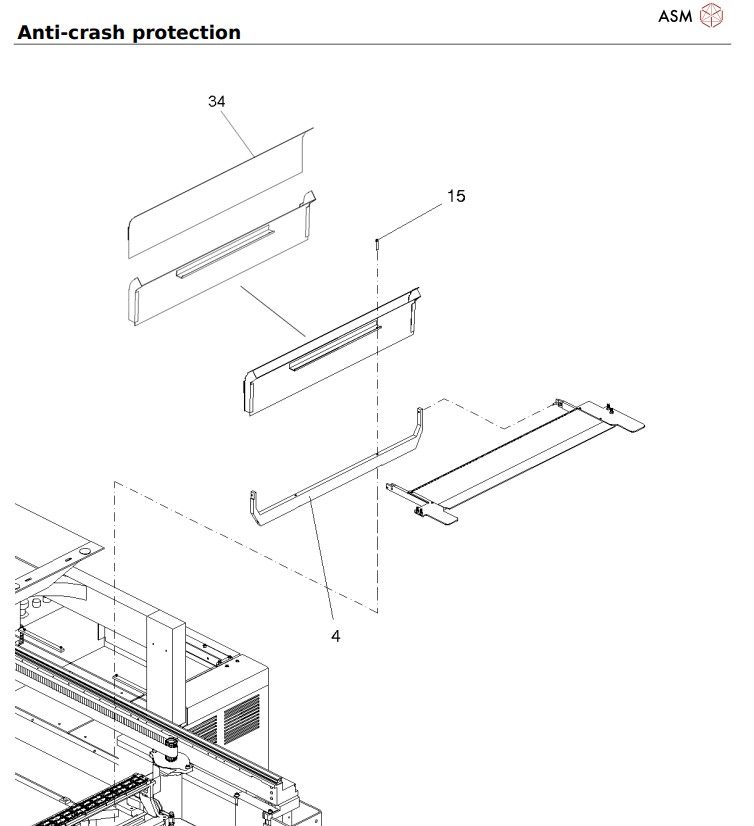 ASM

Anti-crash protection

34

15

4