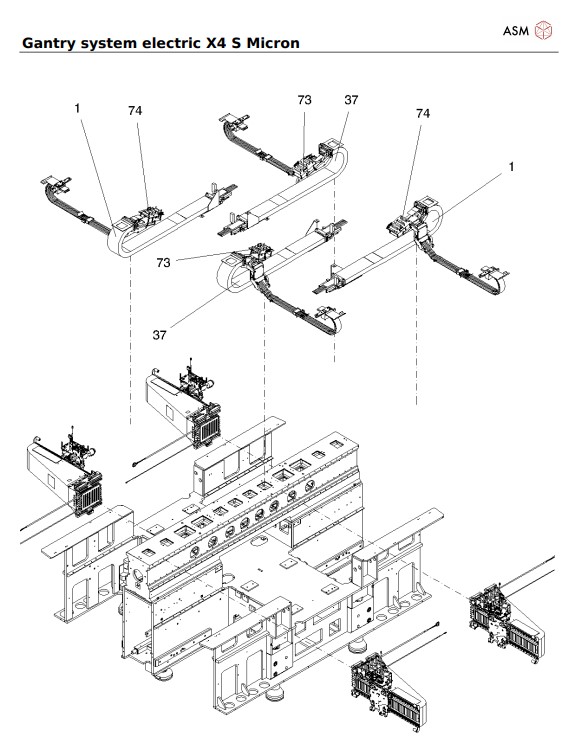 Gantry system electric X4 S Micron

ASM

1
74
73
37
74
1
73
37