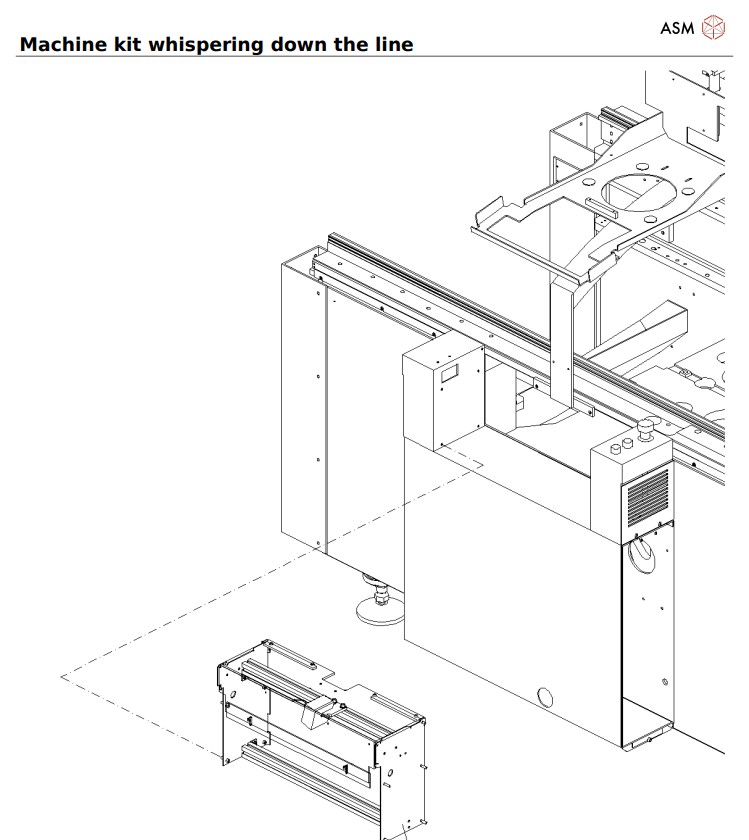 ASM

Machine kit whispering down the line