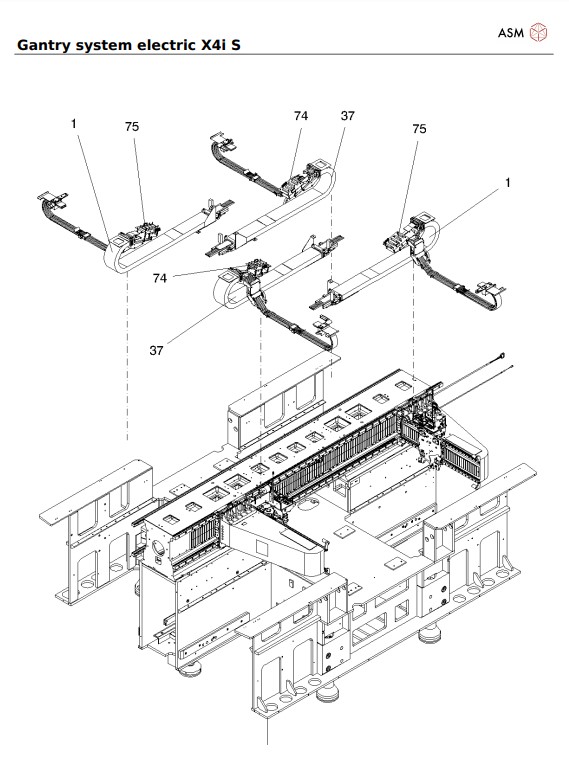 ASM

Gantry system electric X4i S

1
75
74
37
75
1
74
37