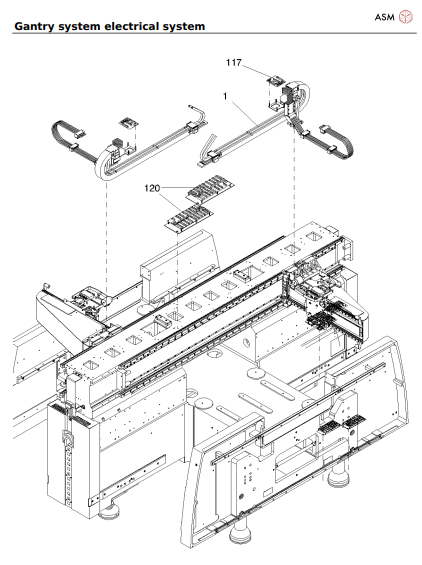 Gantry system electrical system

ASM

117

1

120