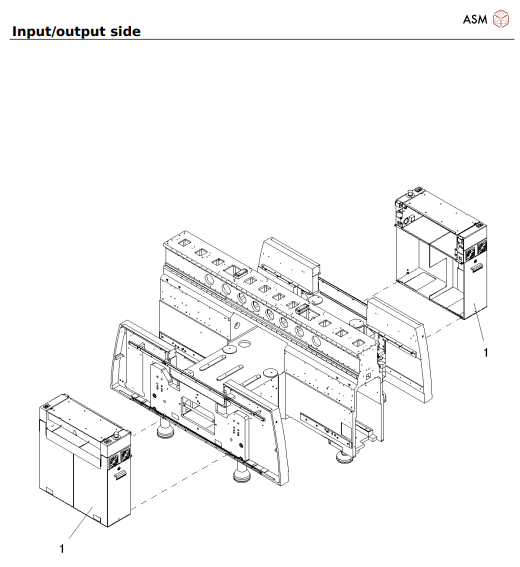 ASM

Input/output side

1

1