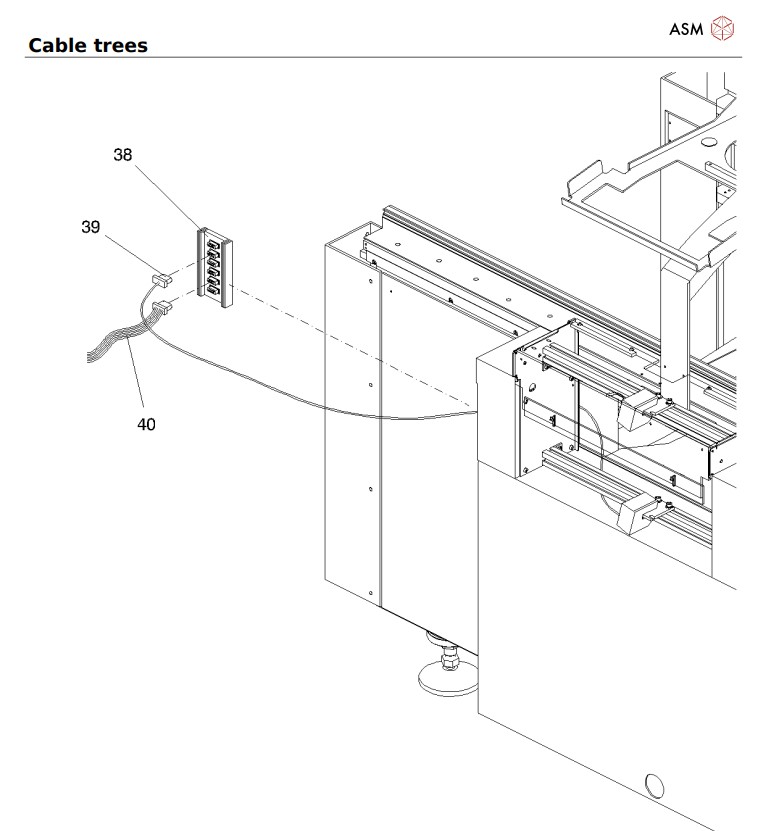 ASM

Cable trees

38

39

40