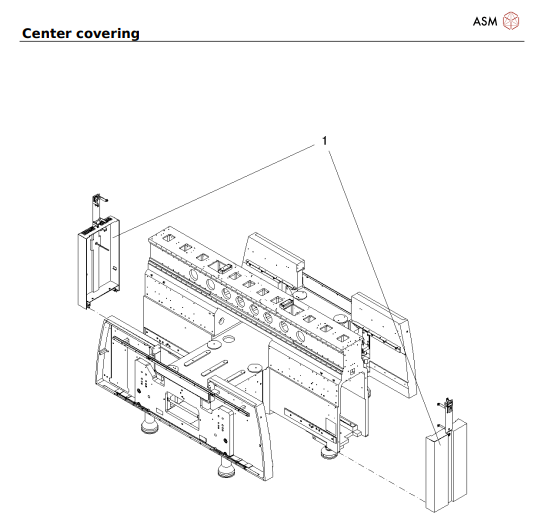 ASM

Center covering

1