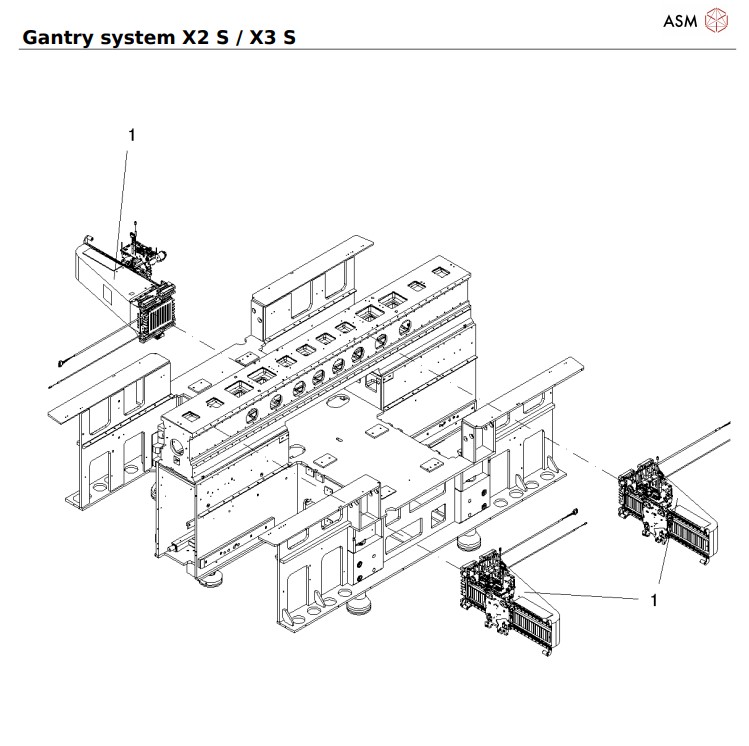 Gantry system X2 S / X3 S

ASM

1

1