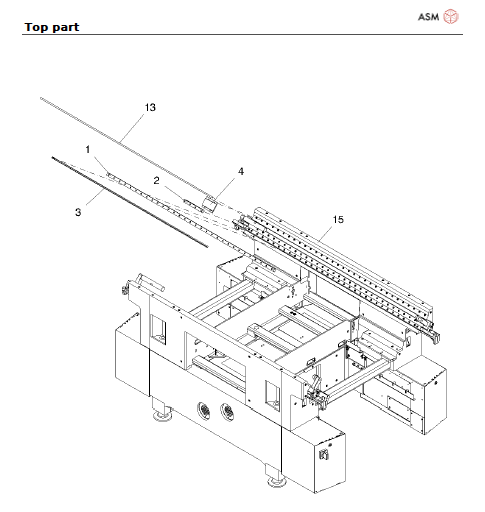 ASM

Top part

13
1
4
2
3
15